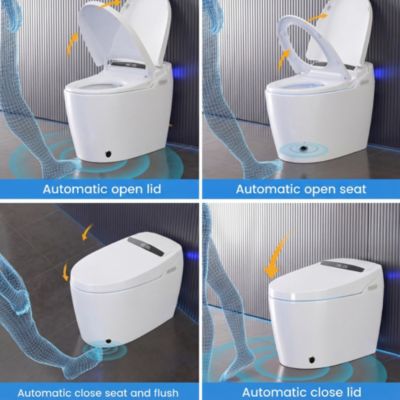 Automatic open lid

Automatic open seat

Automatic close seat and flush

Automatic close lid