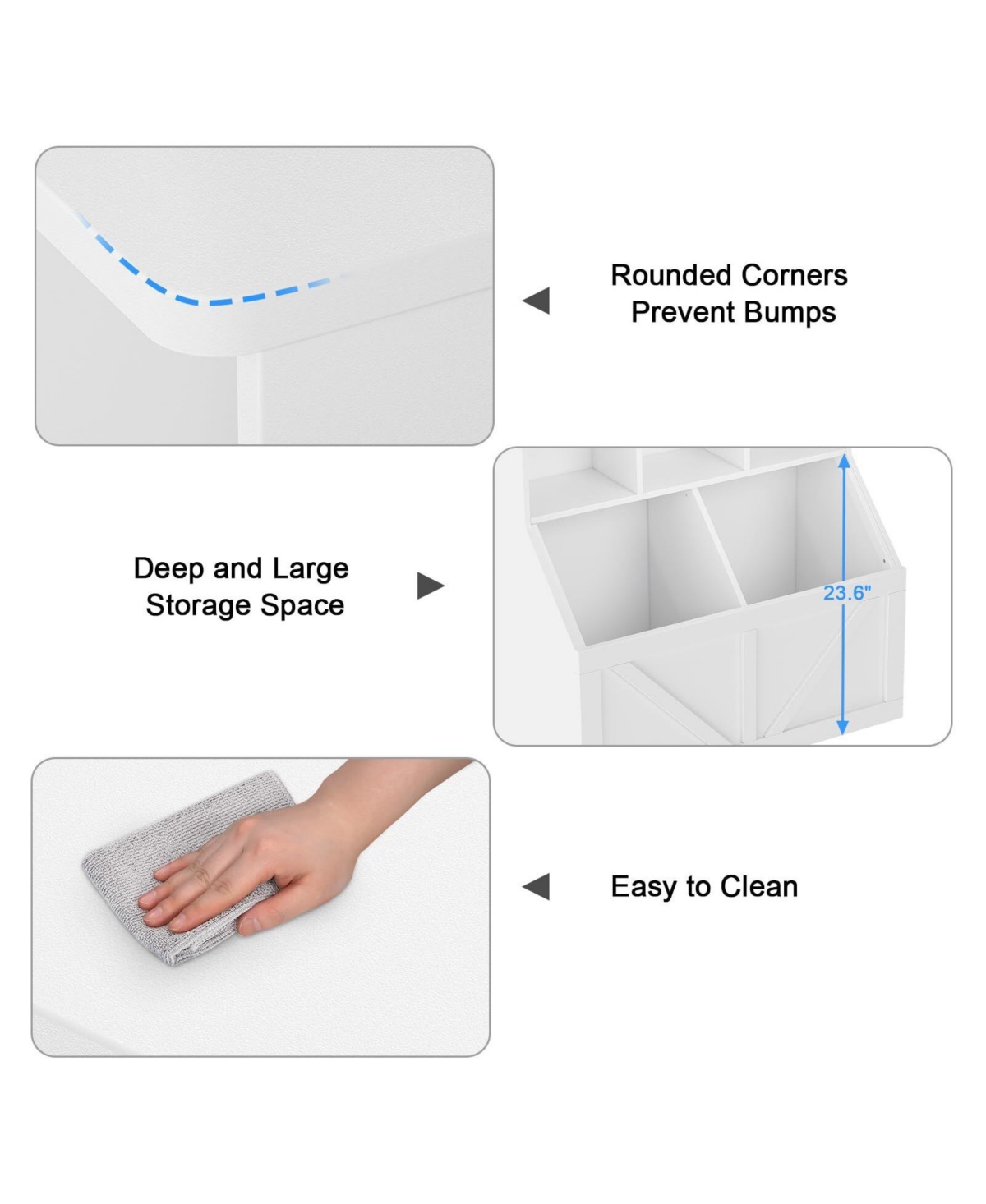 Rounded Corners
Prevent Bumps

Deep and Large
Storage Space

23.6"

Easy to Clean