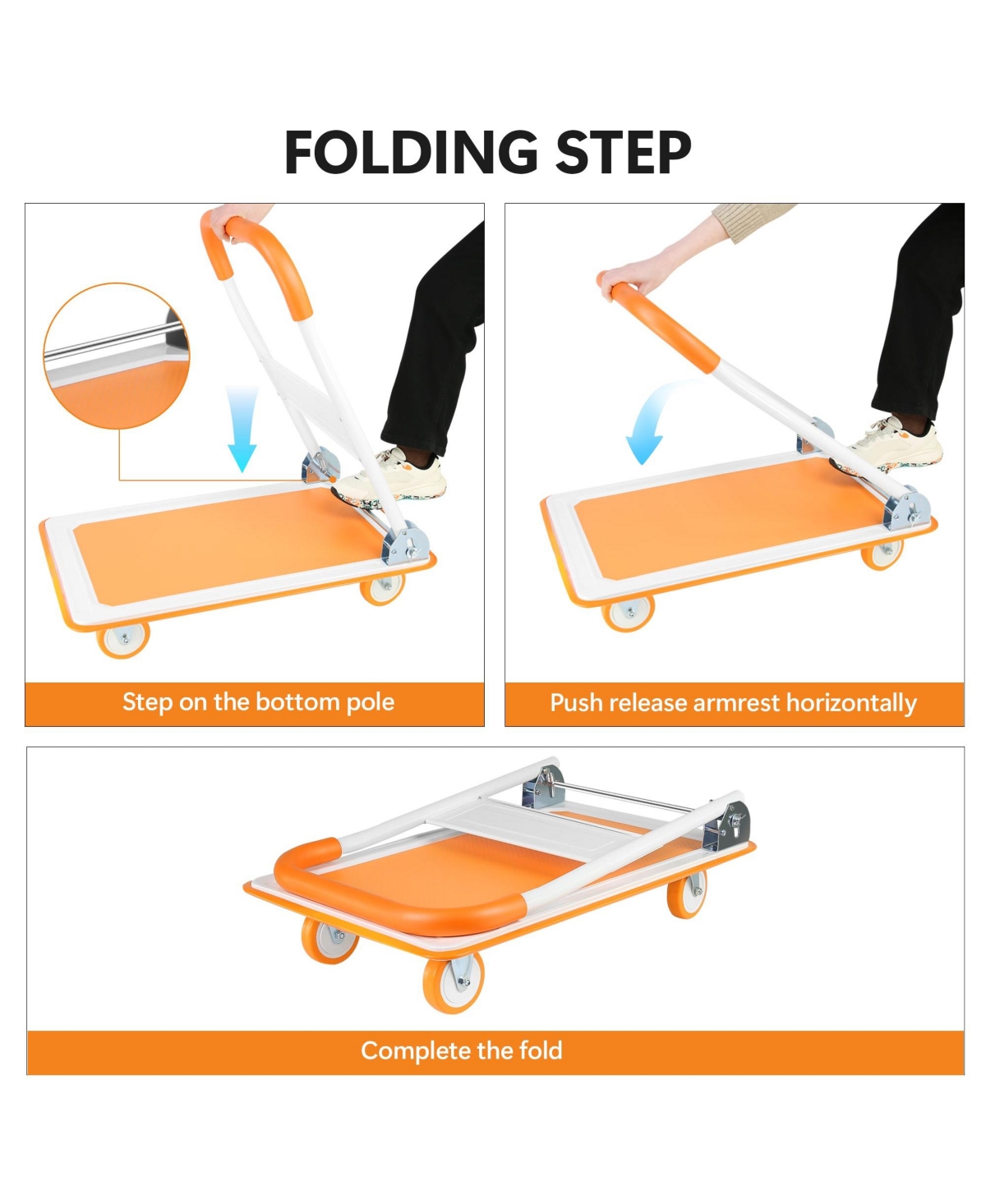 FOLDING STEP

Step on the bottom pole

Push release armrest horizontally

Complete the fold