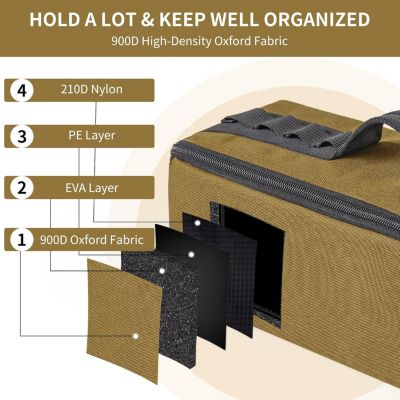 HOLD A LOT & KEEP WELL ORGANIZED
900D High-Density Oxford Fabric

4 210D Nylon

3 PE Layer

2 EVA Layer

1 900D Oxford Fabric