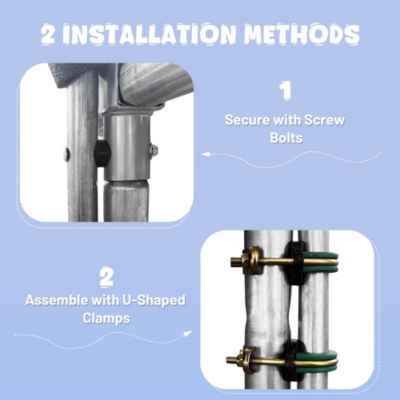 2 INSTALLATION METHODS

1
Secure with Screw Bolts

2
Assemble with U-Shaped Clamps