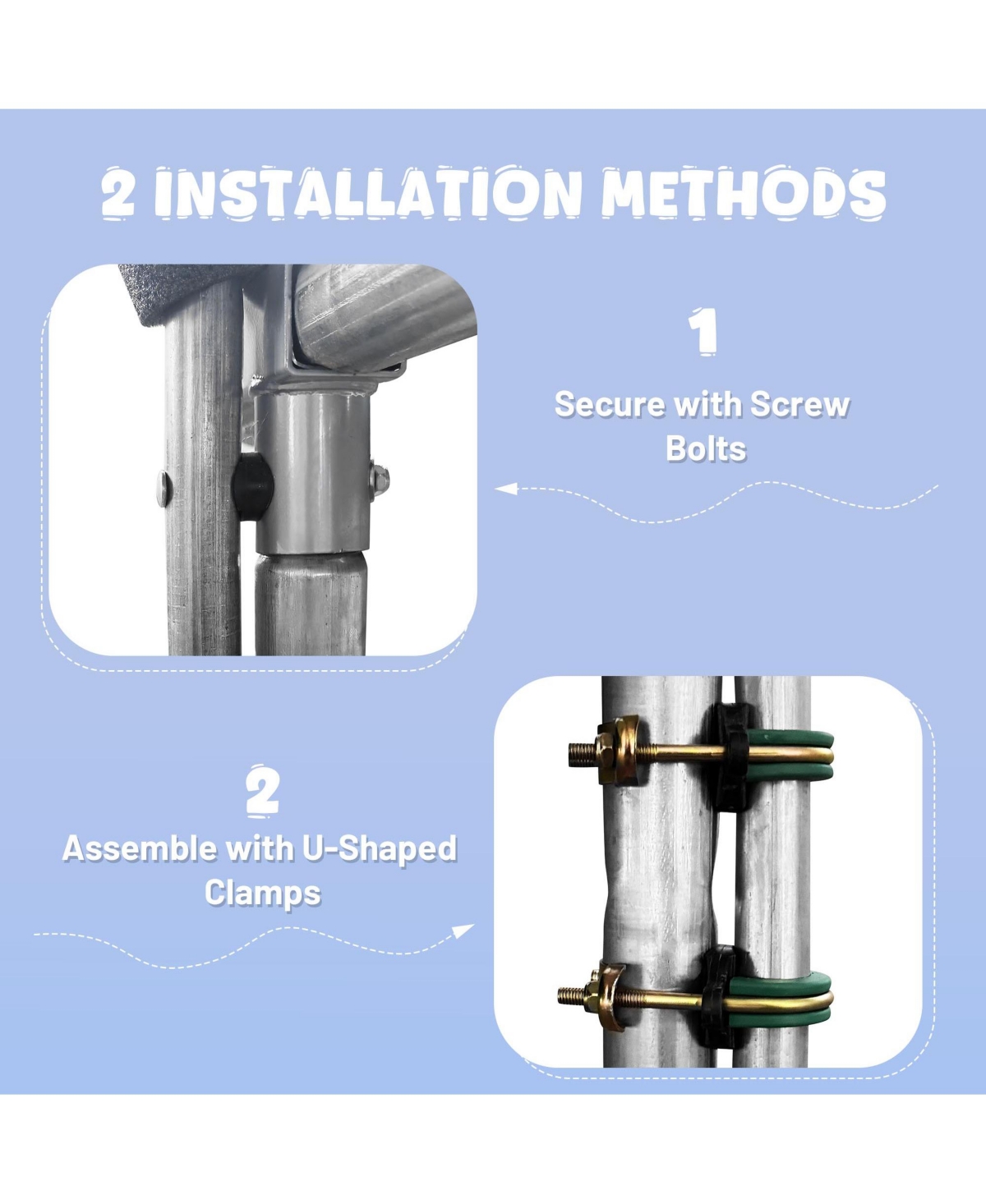 2 INSTALLATION METHODS

1

Secure with Screw Bolts

2

Assemble with U-Shaped Clamps