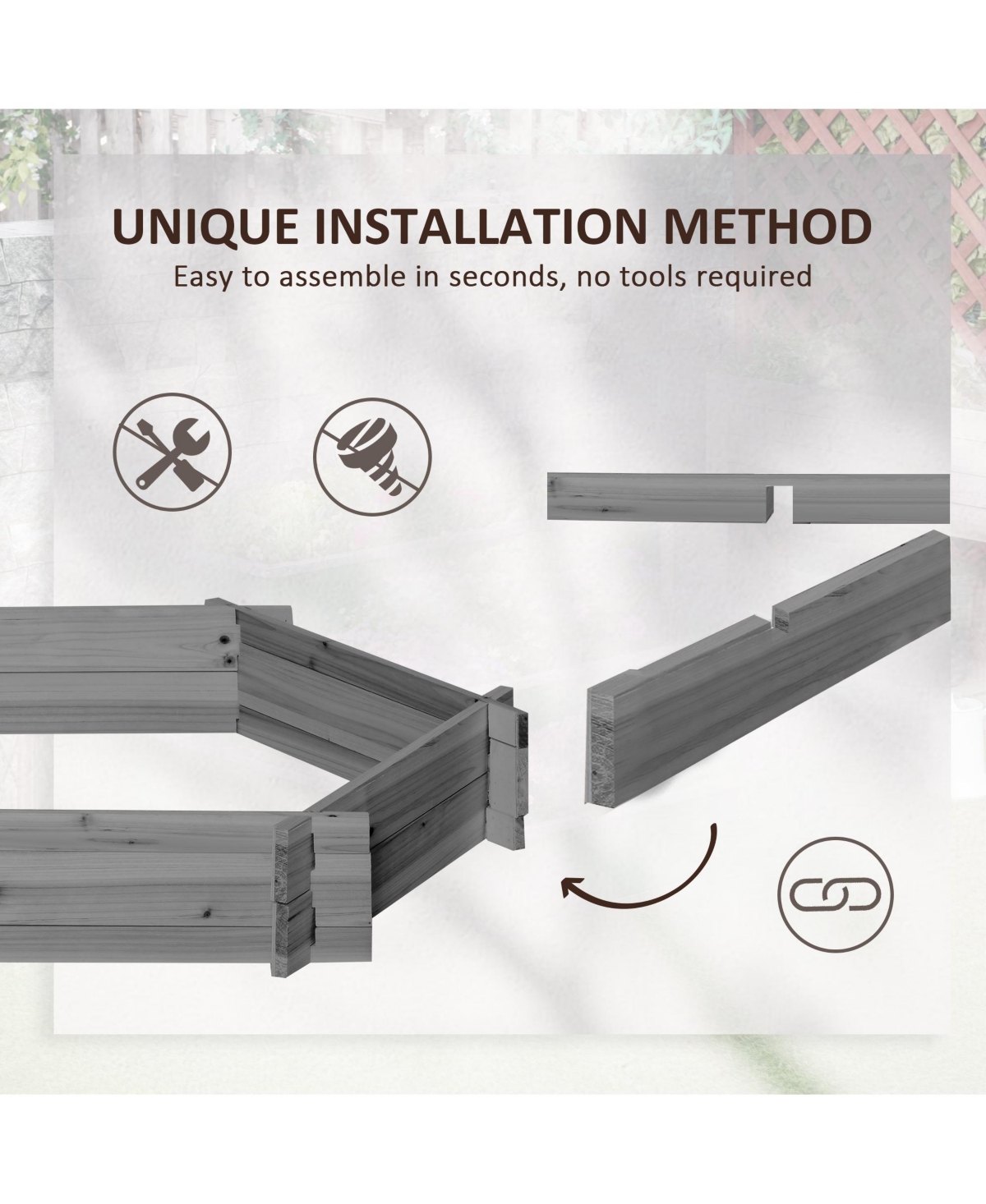 UNIQUE INSTALLATION METHOD
Easy to assemble in seconds, no tools required