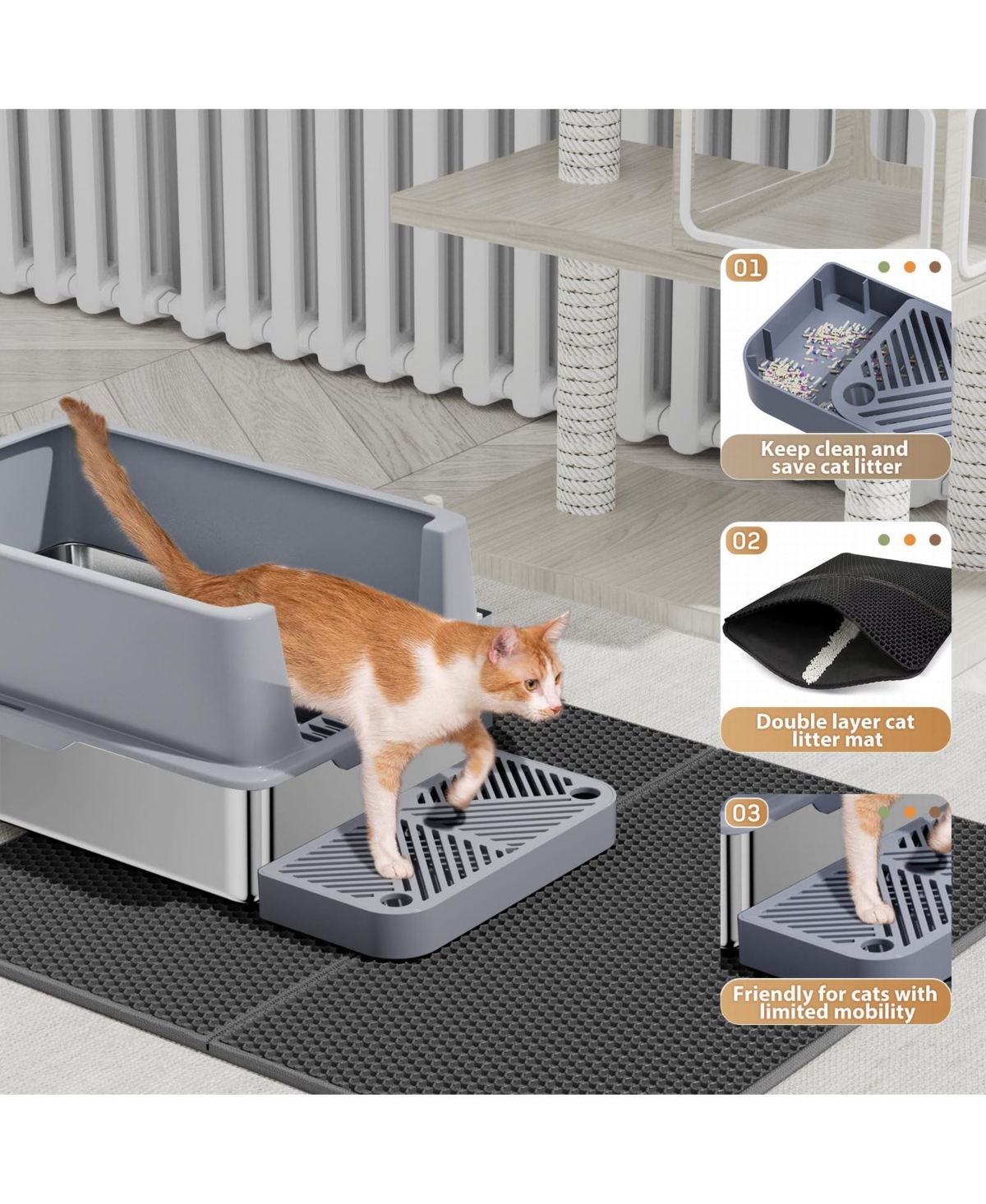 01

Keep clean and save cat litter

02

Double layer cat litter mat

03

Friendly for cats with limited mobility