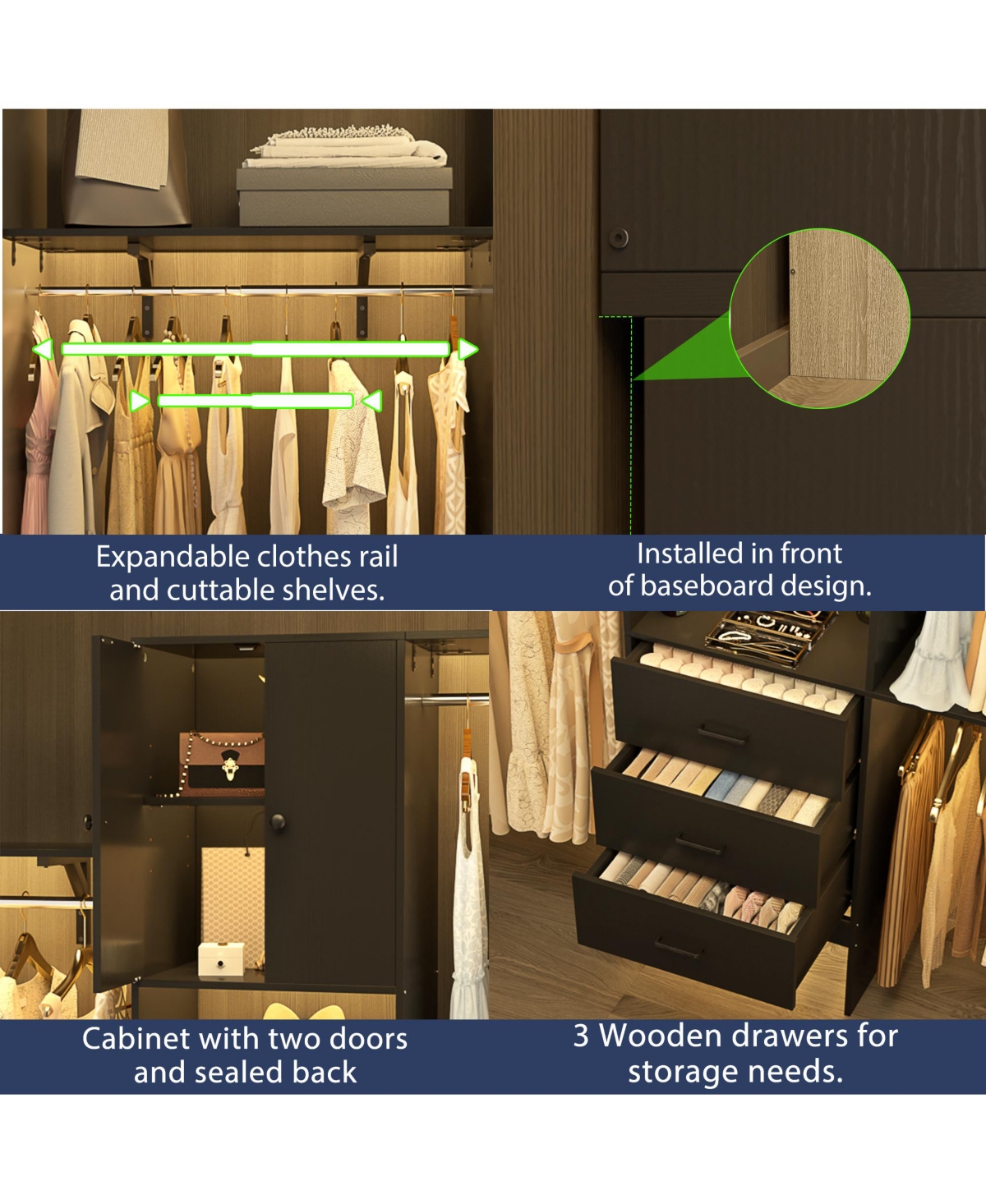 Expandable clothes rail and cuttable shelves.

Installed in front of baseboard design.

Cabinet with two doors and sealed back

3 Wooden drawers for storage needs.