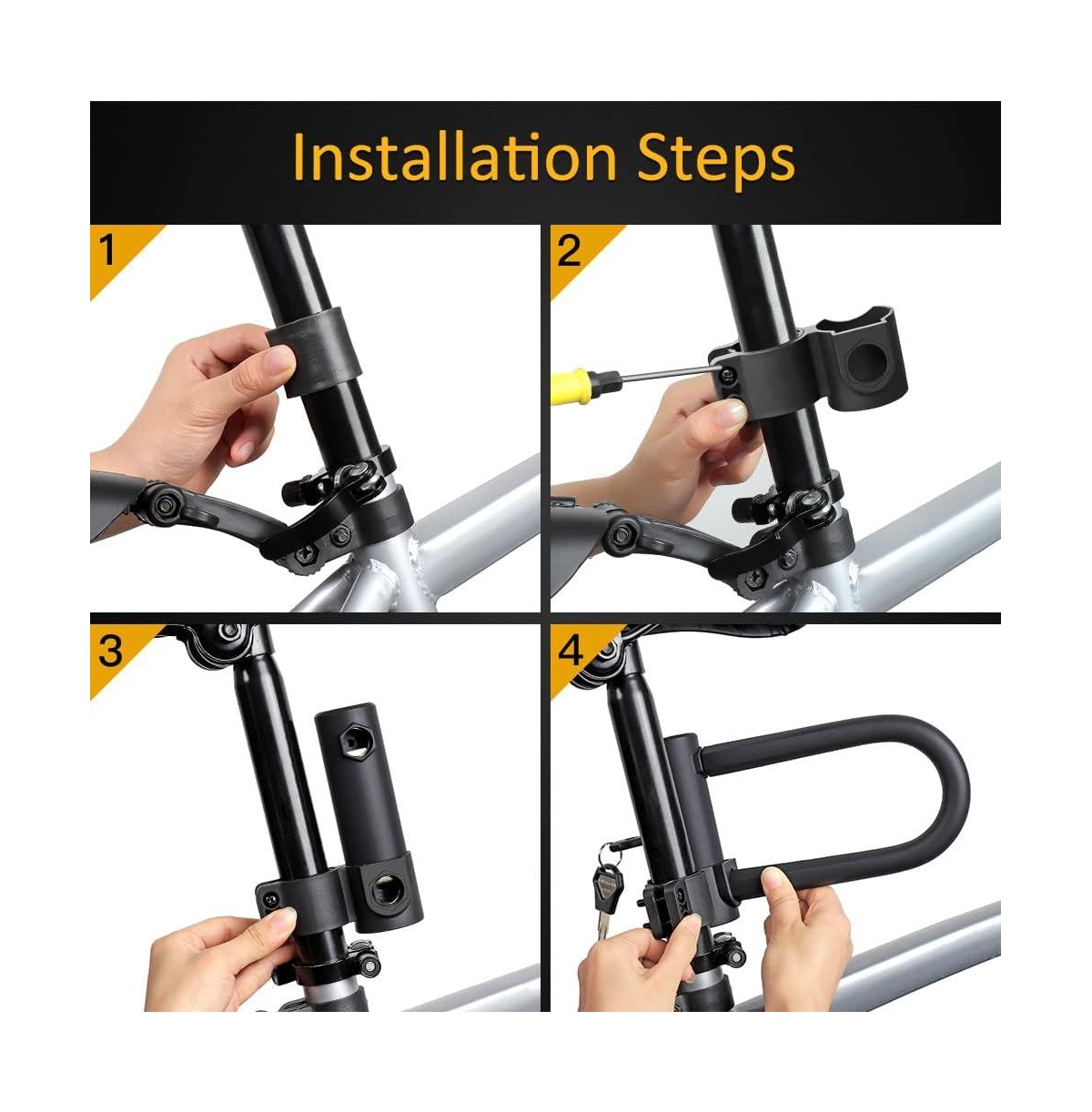 Installation Steps

1

2

3

4