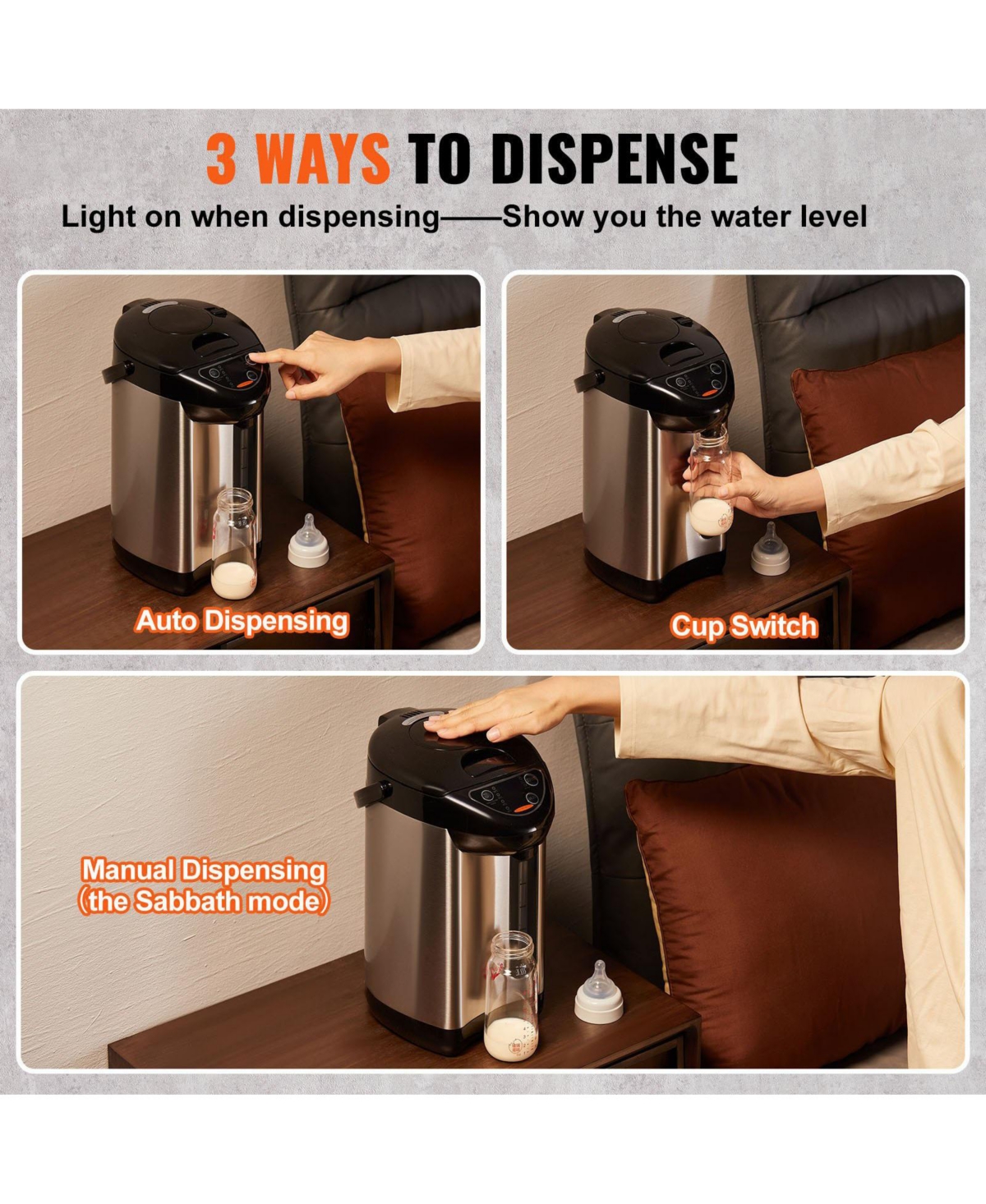 3 WAYS TO DISPENSE

Light on when dispensing——Show you the water level

Auto Dispensing

Cup Switch

Manual Dispensing (the Sabbath mode)