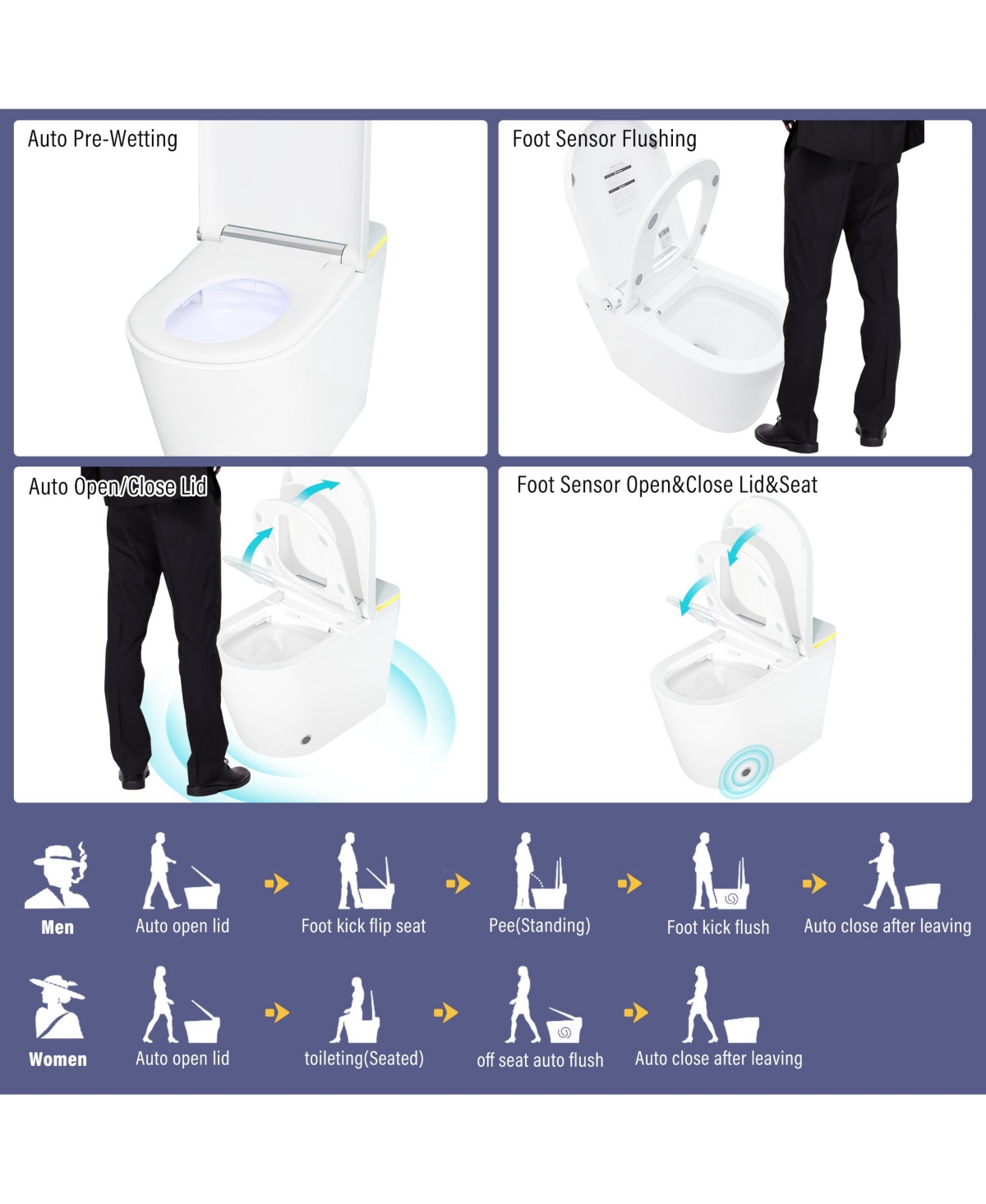 Auto Pre-Wetting

Foot Sensor Flushing

Auto Open/Close Lid

Foot Sensor Open&Close Lid&Seat

Men

Auto open lid

Foot kick flip seat

Pee(Standing)

Foot kick flush

Auto close after leaving

Women

Auto open lid

toileting(Seated)

off seat auto flush

Auto close after leaving