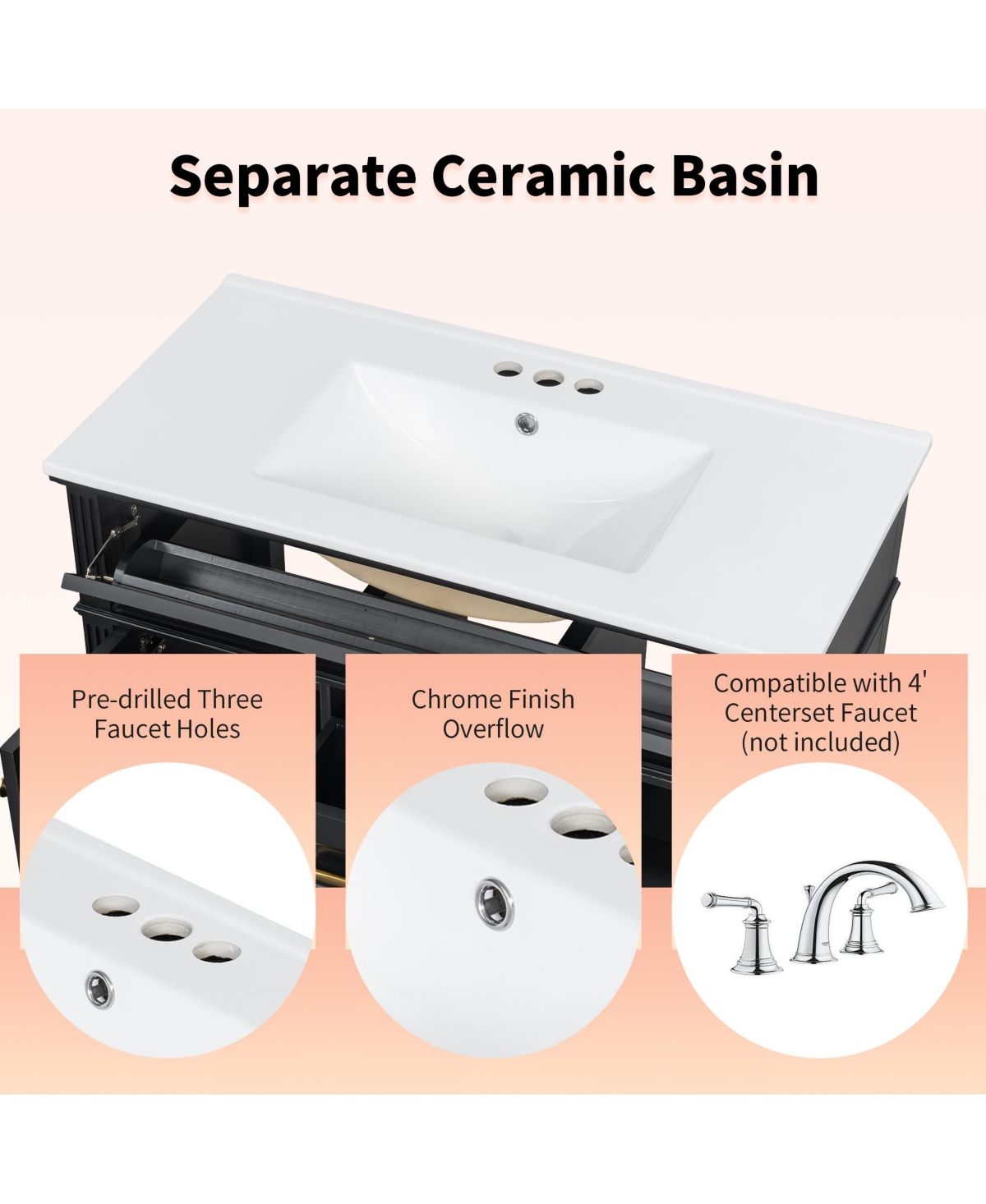 Separate Ceramic Basin

Pre-drilled Three Faucet Holes

Chrome Finish Overflow

Compatible with 4' Centerset Faucet (not included)