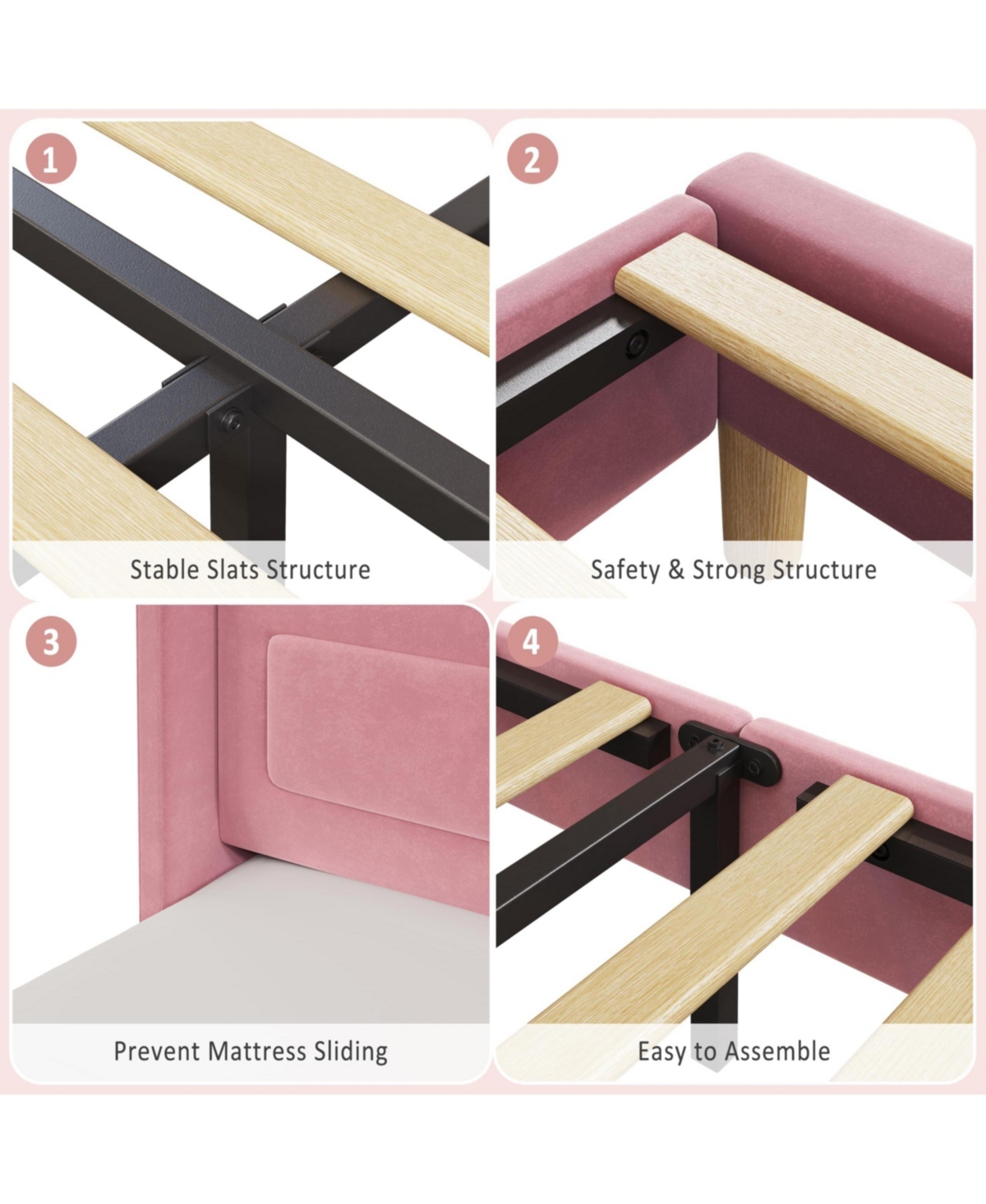 1

Stable Slats Structure

2

Safety & Strong Structure

3

Prevent Mattress Sliding

4

Easy to Assemble