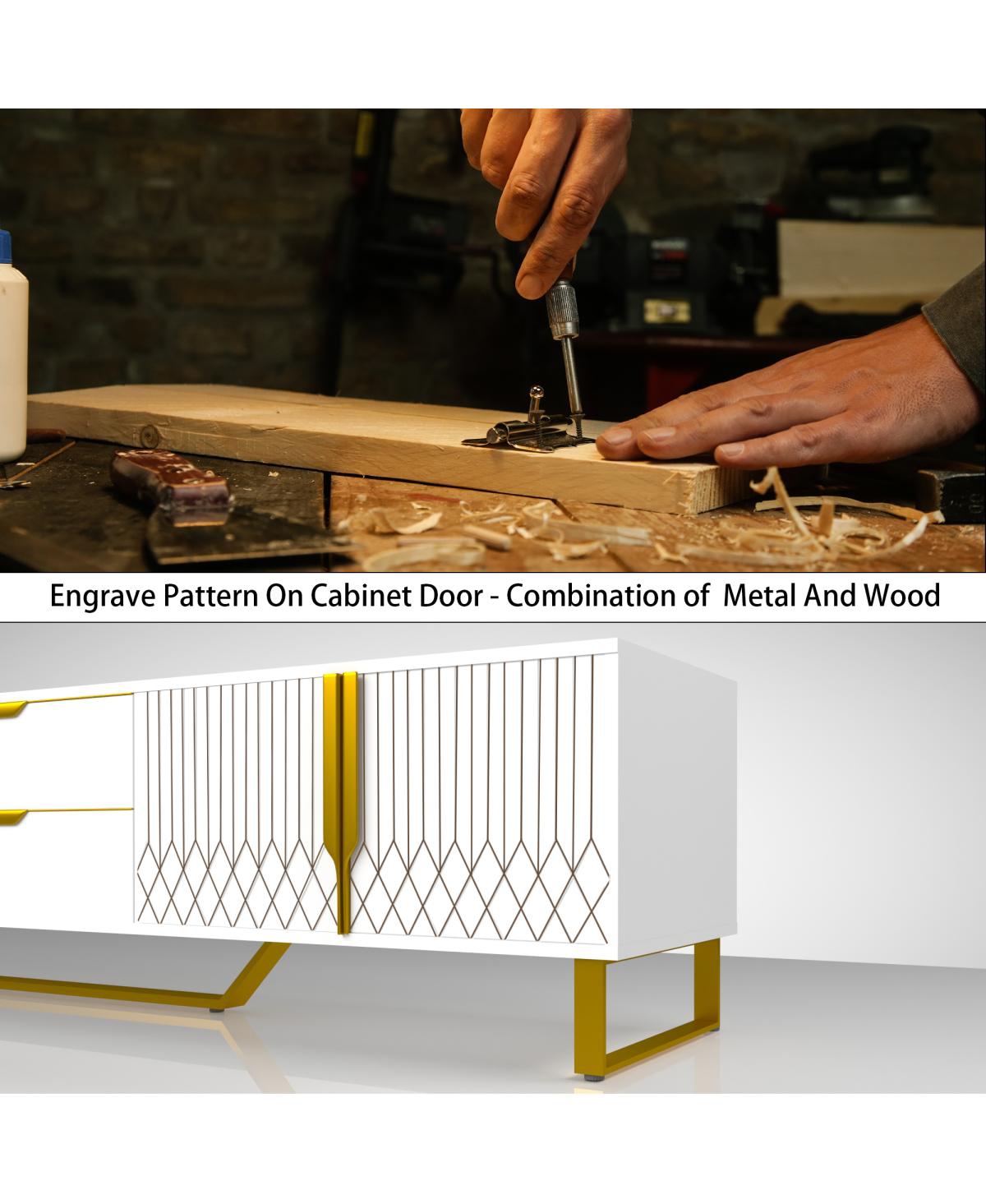 Engrave Pattern On Cabinet Door - Combination of  Metal And Wood