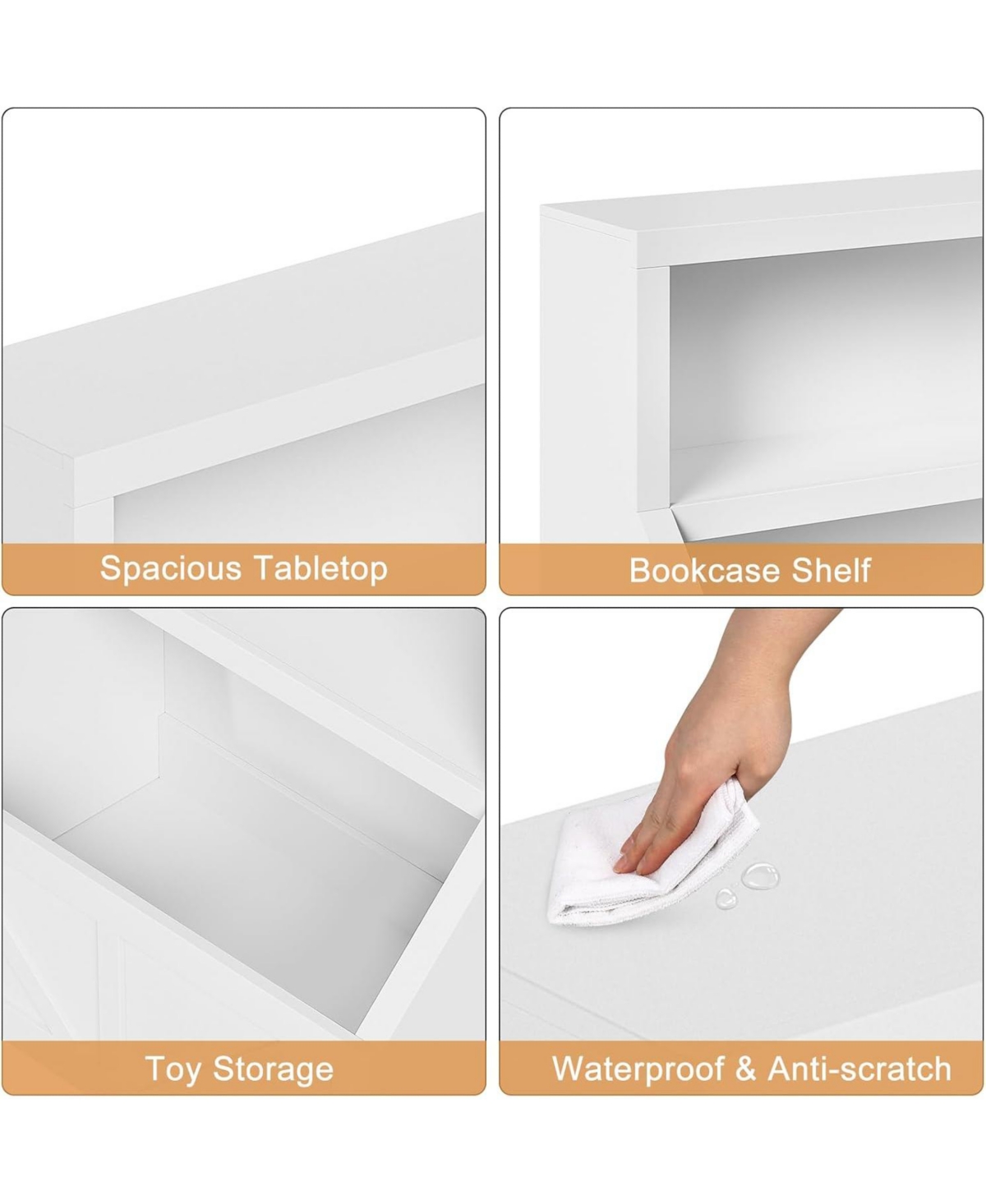 Spacious Tabletop

Bookcase Shelf

Toy Storage

Waterproof & Anti-scratch