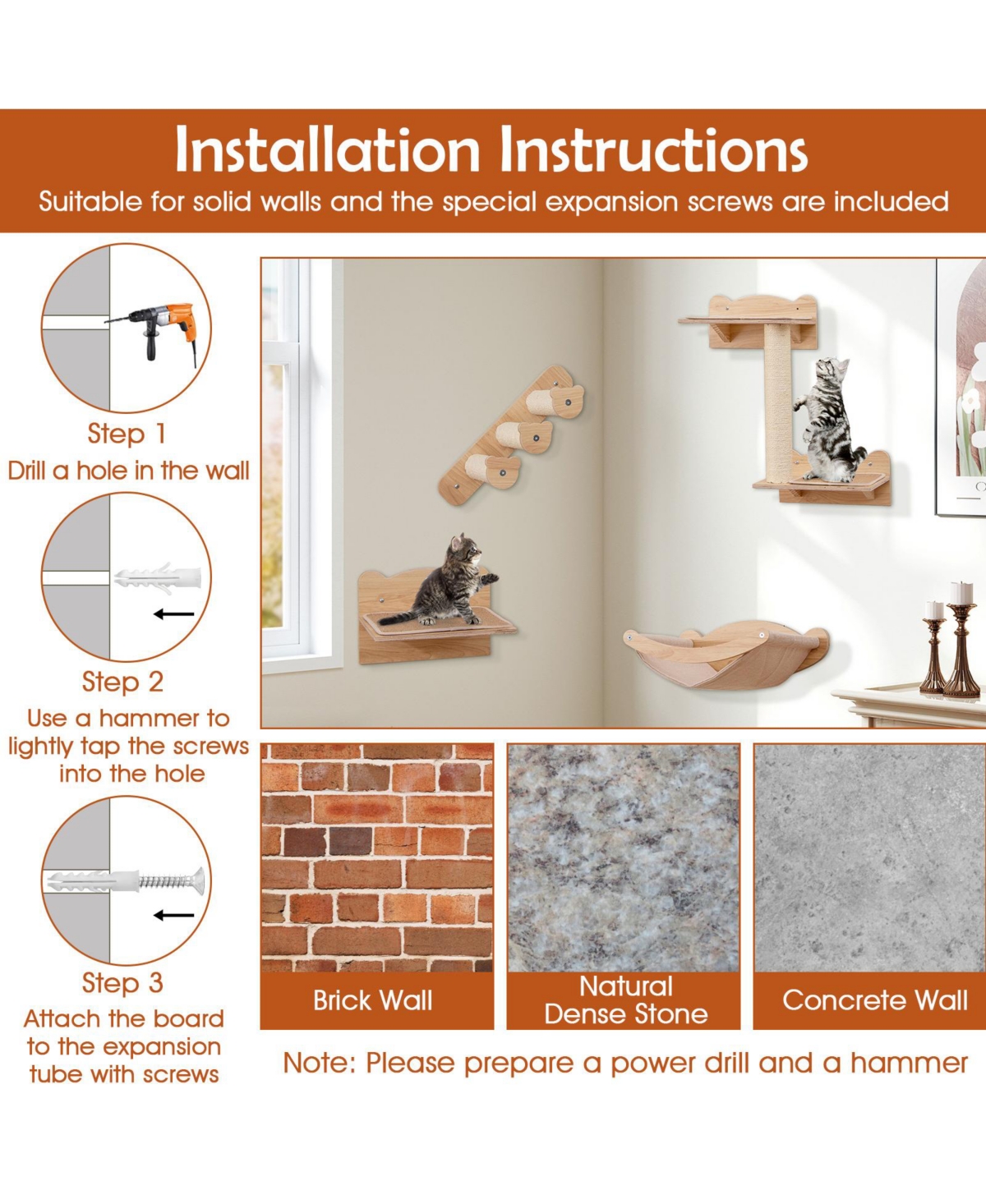 Installation Instructions

Suitable for solid walls and the special expansion screws are included

Step 1
Drill a hole in the wall

Step 2
Use a hammer to lightly tap the screws into the hole

Step 3
Attach the board to the expansion tube with screws

Brick Wall

Natural Dense Stone

Concrete Wall

Note: Please prepare a power drill and a hammer