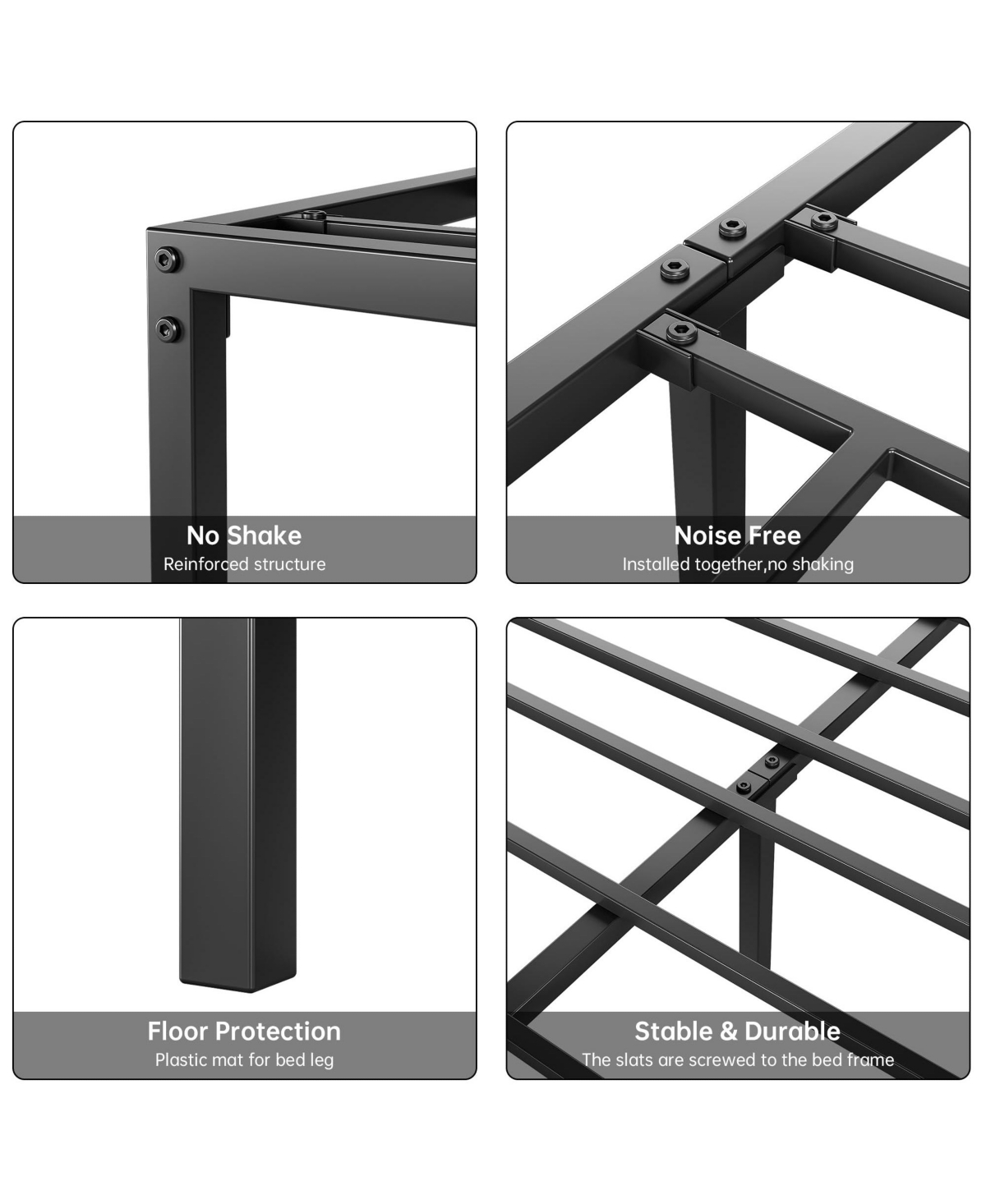 No Shake
Reinforced structure

Noise Free
Installed together,no shaking

Floor Protection
Plastic mat for bed leg

Stable & Durable
The slats are screwed to the bed frame