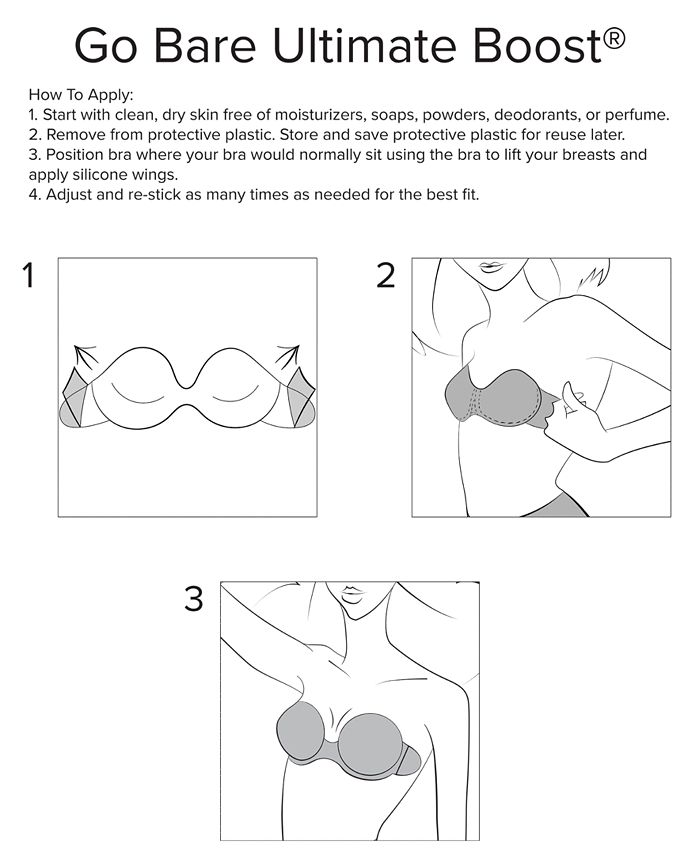 Go Bare Ultimate Boost®

How To Apply:
1. Start with clean, dry skin free of moisturizers, soaps, powders, deodorants, or perfume.
2. Remove from protective plastic. Store and save protective plastic for reuse later.
3. Position bra where your bra would normally sit using the bra to lift your breasts and apply silicone wings.
4. Adjust and re-stick as many times as needed for the best fit.

1

2

3