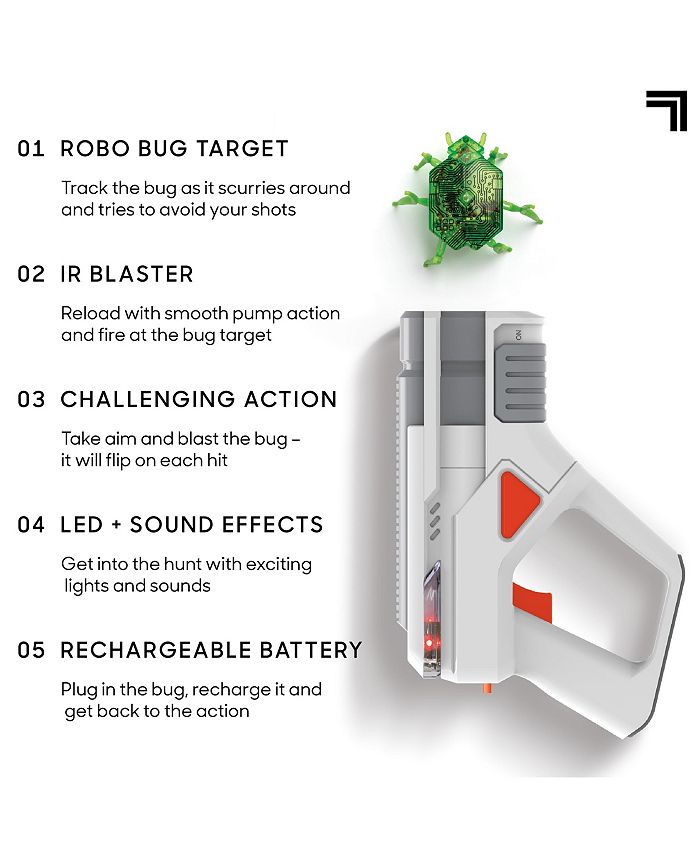 01 ROBO BUG TARGET

Track the bug as it scurries around and tries to avoid your shots

02 IR BLASTER

Reload with smooth pump action and fire at the bug target

03 CHALLENGING ACTION

Take aim and blast the bug – it will flip on each hit

04 LED + SOUND EFFECTS

Get into the hunt with exciting lights and sounds

05 RECHARGEABLE BATTERY

Plug in the bug, recharge it and get back to the action

ON