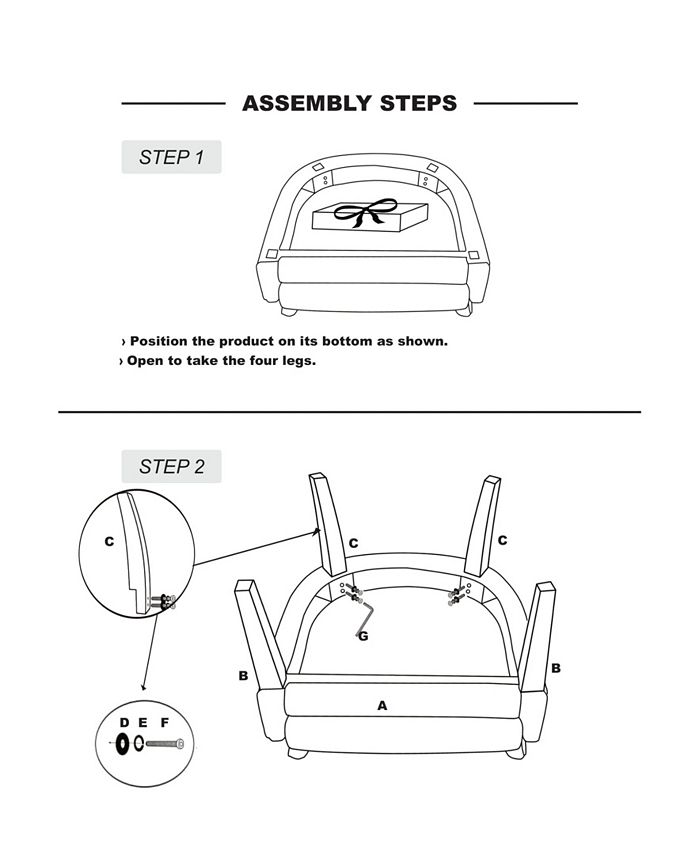 ASSEMBLY STEPS

STEP 1

› Position the product on its bottom as shown.
› Open to take the four legs.

STEP 2

C

C

C

G

B

B

A

D E F