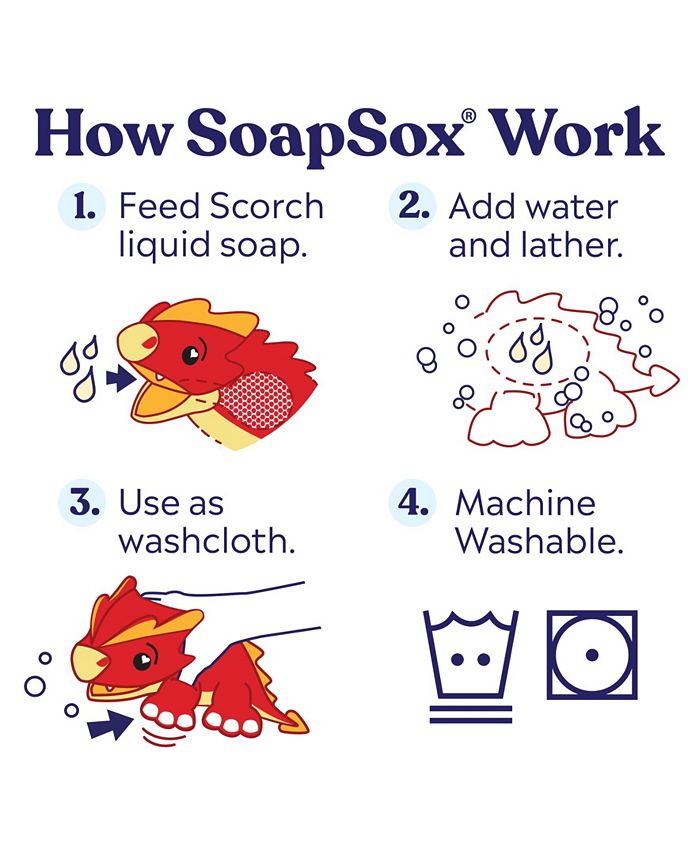 How SoapSox® Work

1. Feed Scorch liquid soap.

2. Add water and lather.

3. Use as washcloth.

4. Machine Washable.