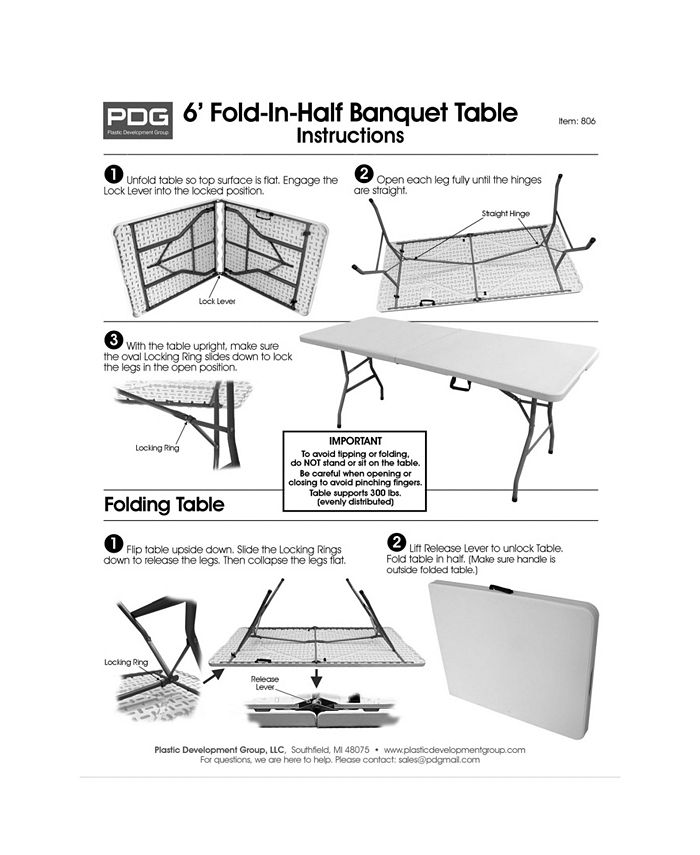 PDG
Plastic Development Group

6' Fold-In-Half Banquet Table
Instructions

Item: 806

1 Unfold table so top surface is flat. Engage the Lock Lever into the locked position.

Lock Lever

2 Open each leg fully until the hinges are straight.

Straight Hinge

3 With the table upright, make sure the oval Locking Ring slides down to lock the legs in the open position.

Locking Ring

IMPORTANT
To avoid tipping or folding, do NOT stand or sit on the table.
Be careful when opening or closing to avoid pinching fingers.
Table supports 300 lbs. (evenly distributed)

Folding Table

1 Flip table upside down. Slide the Locking Rings down to release the legs. Then collapse the legs flat.

Locking Ring

Release Lever

2 Lift Release Lever to unlock Table. Fold table in half. (Make sure handle is outside folded table.)

Plastic Development Group, LLC, Southfield, MI 48075 • www.plasticdevelopmentgroup.com
For questions, we are here to help. Please contact: sales@pdgmail.com