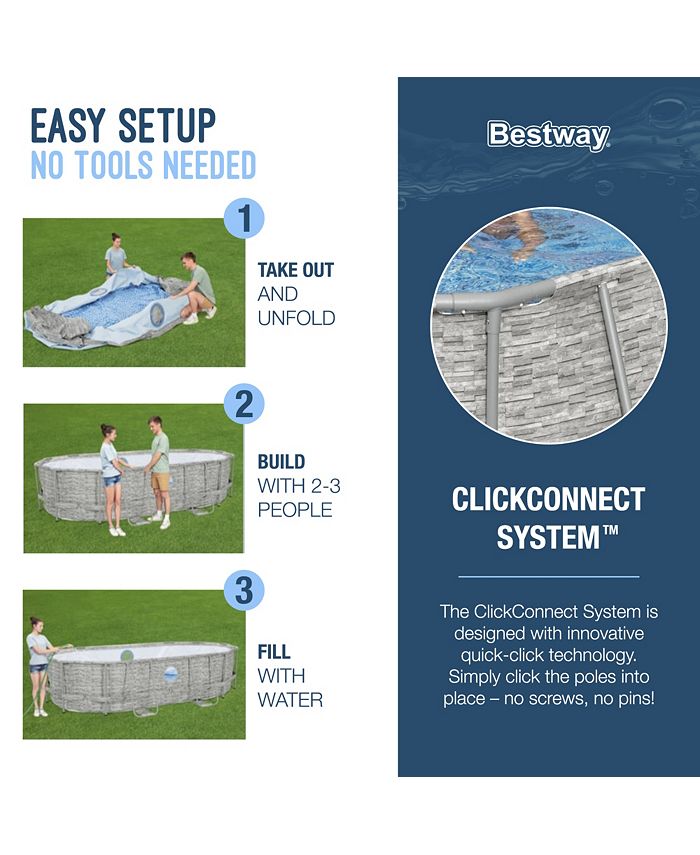 EASY SETUP
NO TOOLS NEEDED

1
TAKE OUT
AND
UNFOLD

2
BUILD
WITH 2-3
PEOPLE

3
FILL
WITH
WATER

Bestway

CLICKCONNECT SYSTEM™

The ClickConnect System is designed with innovative quick-click technology. Simply click the poles into place – no screws, no pins!