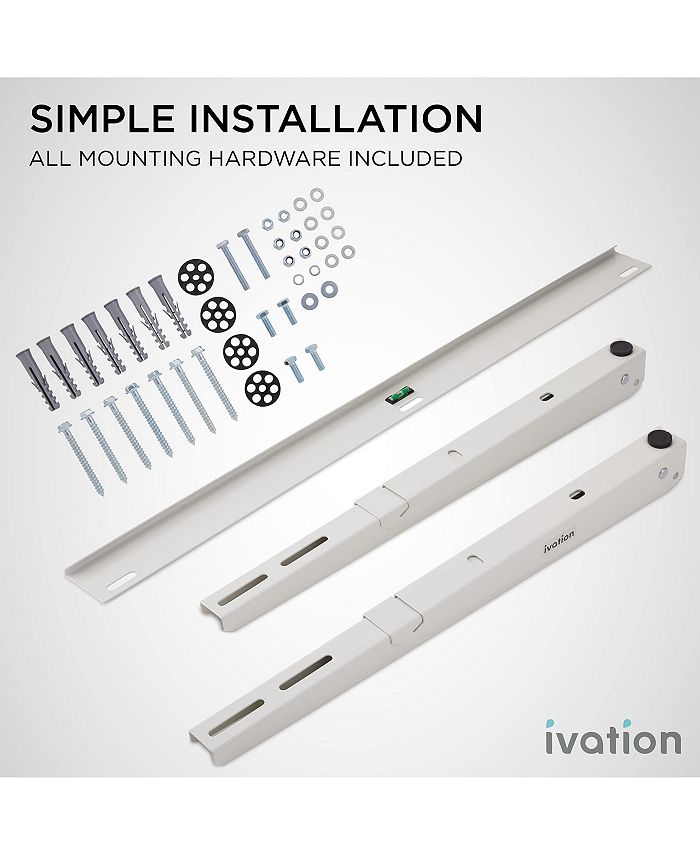 SIMPLE INSTALLATION
ALL MOUNTING HARDWARE INCLUDED

ivation

ivation