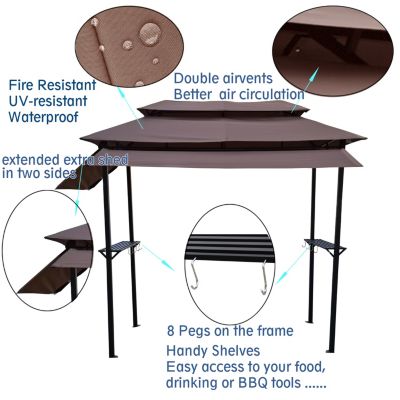 Fire Resistant
UV-resistant
Waterproof

Double airvents
Better air circulation

extended extra shed
in two sides

8 Pegs on the frame
Handy Shelves
Easy access to your food, drinking or BBQ tools ......