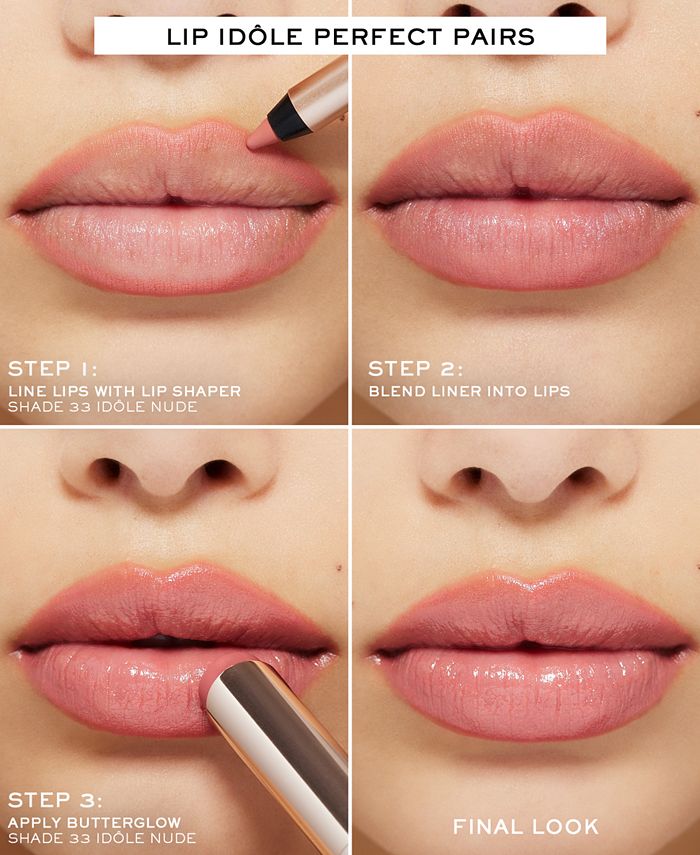 LIP IDÔLE PERFECT PAIRS

STEP 1:
LINE LIPS WITH LIP SHAPER
SHADE 33 IDÔLE NUDE

STEP 2:
BLEND LINER INTO LIPS

STEP 3:
APPLY BUTTERGLOW
SHADE 33 IDÔLE NUDE

FINAL LOOK