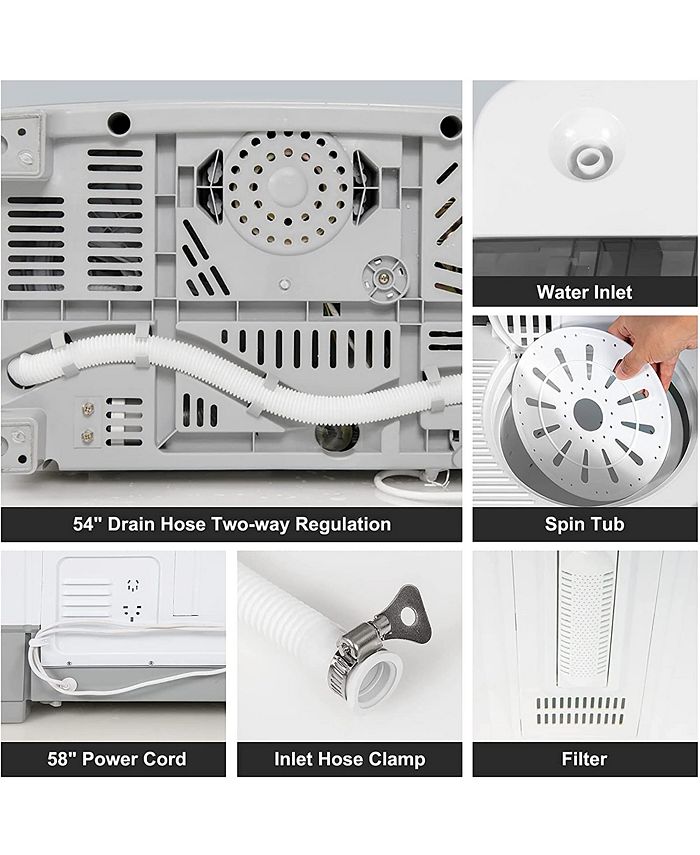 Water Inlet

54" Drain Hose Two-way Regulation

Spin Tub

58" Power Cord

Inlet Hose Clamp

Filter