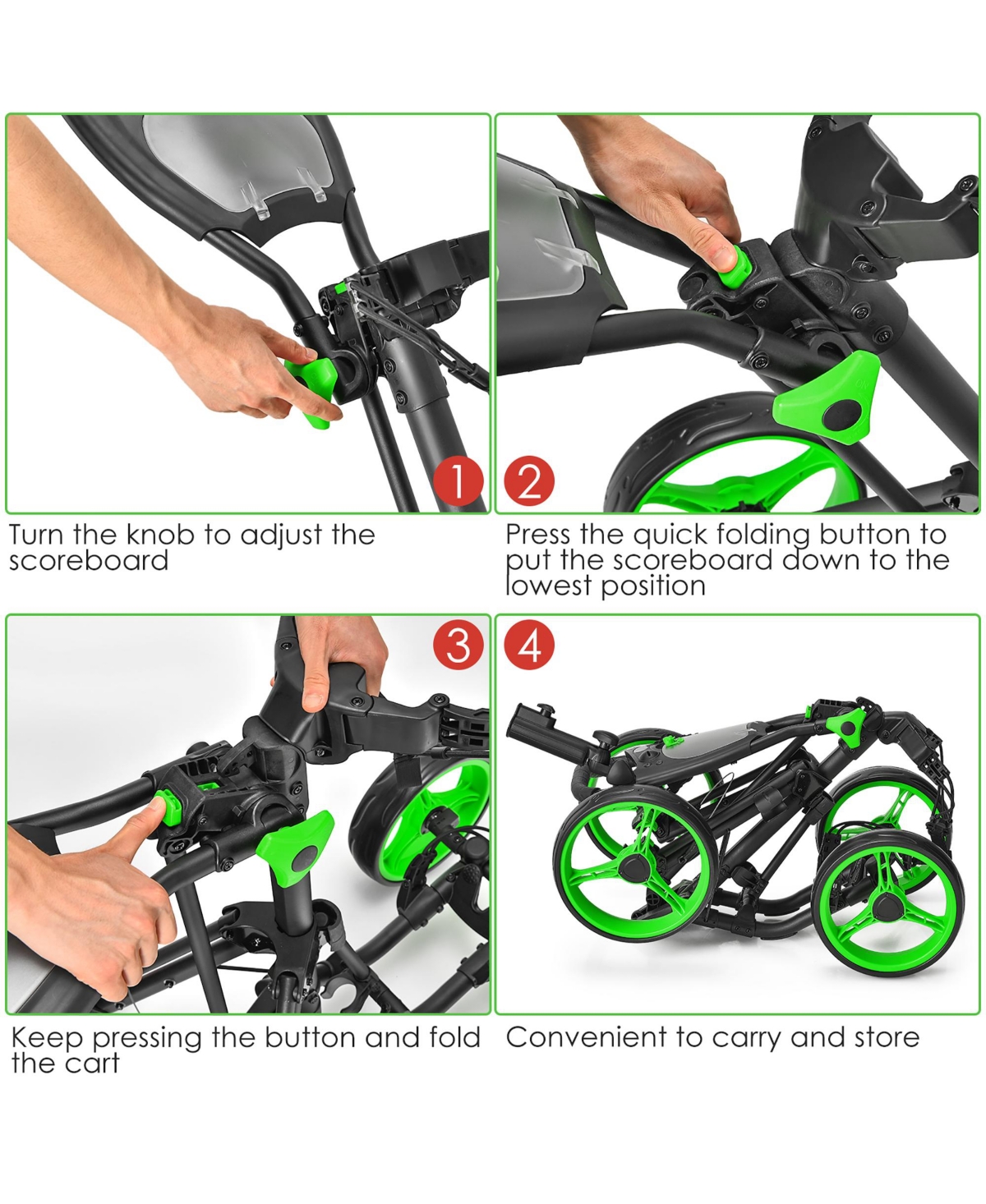 1

Turn the knob to adjust the scoreboard

2

Press the quick folding button to put the scoreboard down to the lowest position

3

Keep pressing the button and fold the cart

4

Convenient to carry and store