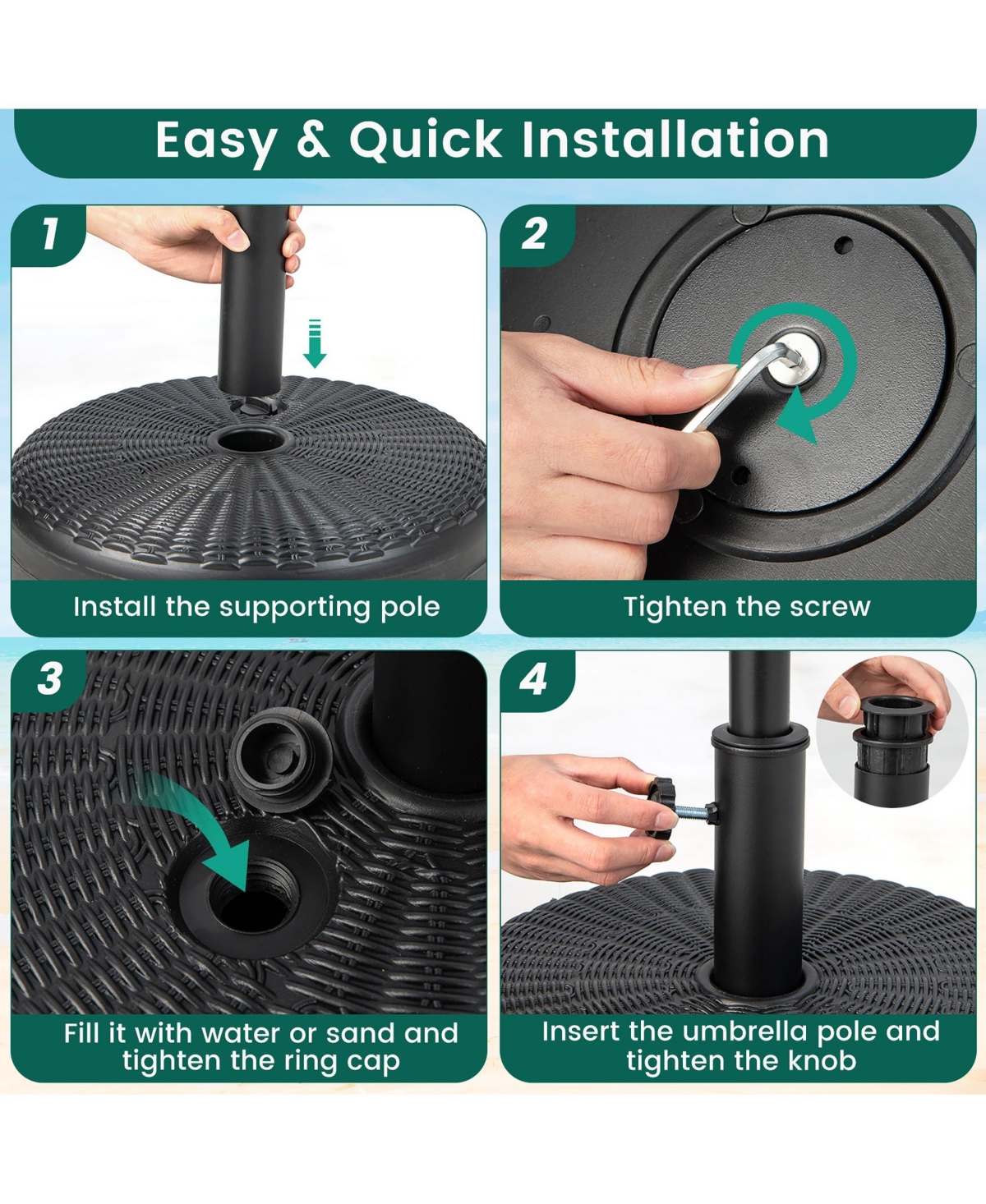 Easy & Quick Installation

1

Install the supporting pole

2

Tighten the screw

3

Fill it with water or sand and tighten the ring cap

4

Insert the umbrella pole and tighten the knob