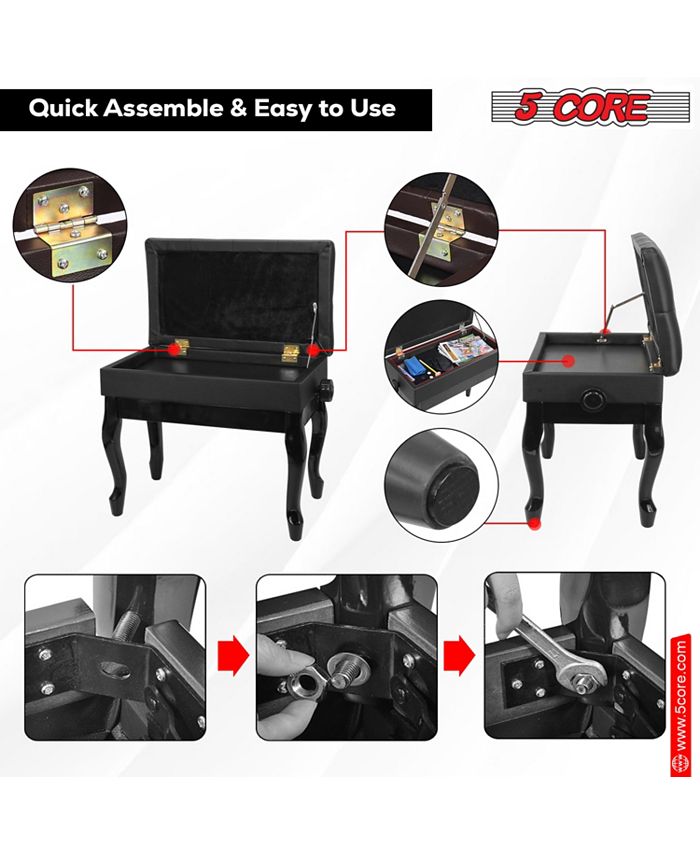 Quick Assemble & Easy to Use

5 CORE

www.5core.com