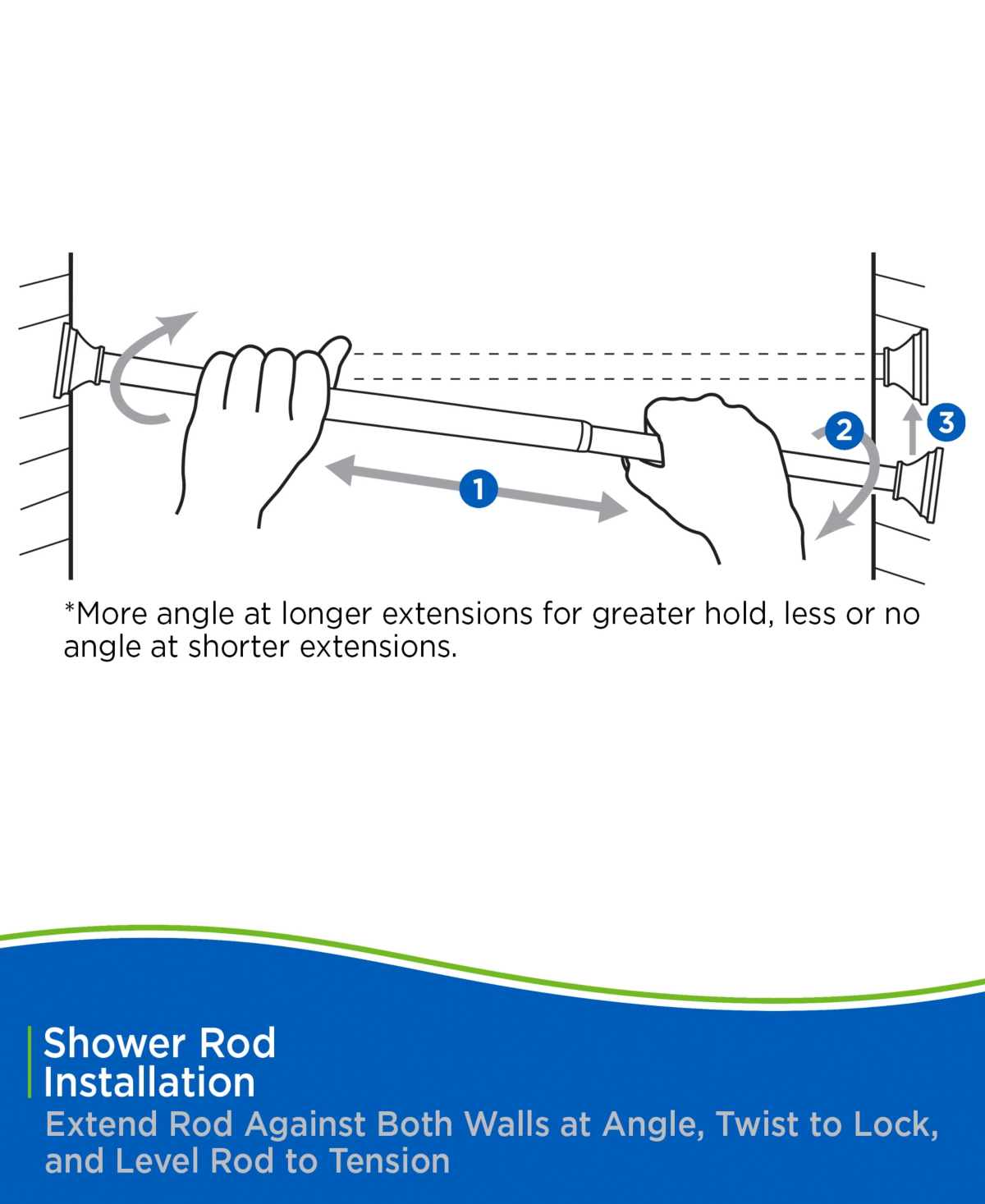 1

2

3

*More angle at longer extensions for greater hold, less or no angle at shorter extensions.

Shower Rod Installation

Extend Rod Against Both Walls at Angle, Twist to Lock, and Level Rod to Tension