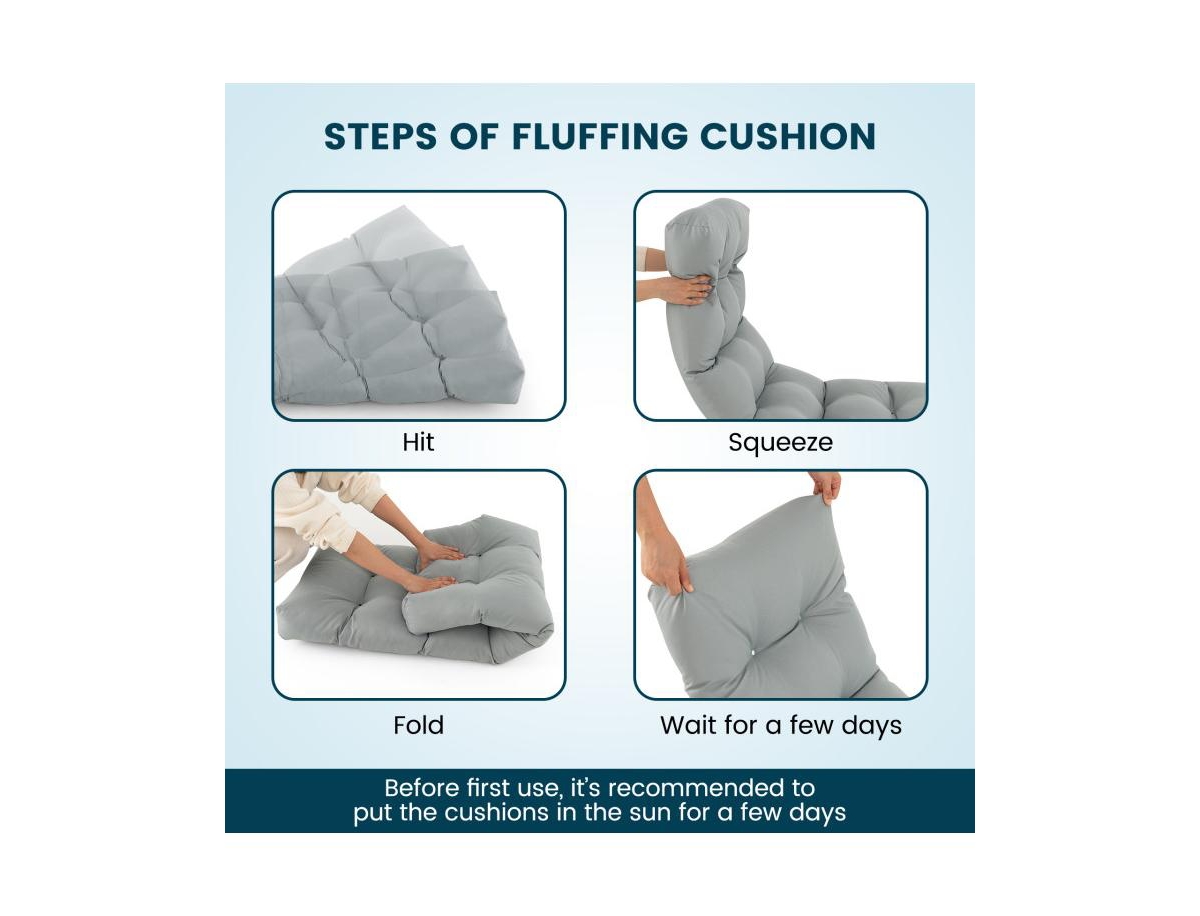 STEPS OF FLUFFING CUSHION

Hit

Squeeze

Fold

Wait for a few days

Before first use, it's recommended to put the cushions in the sun for a few days