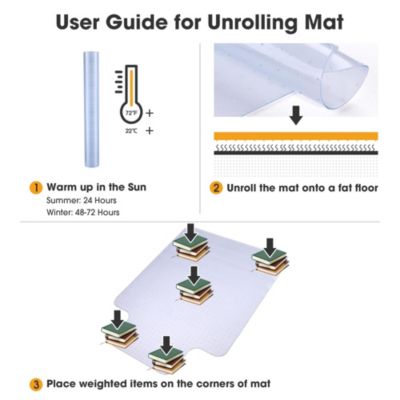 User Guide for Unrolling Mat

72°F +
22°C +

1 Warm up in the Sun
Summer: 24 Hours
Winter: 48-72 Hours

2 Unroll the mat onto a fat floor

3 Place weighted items on the corners of mat