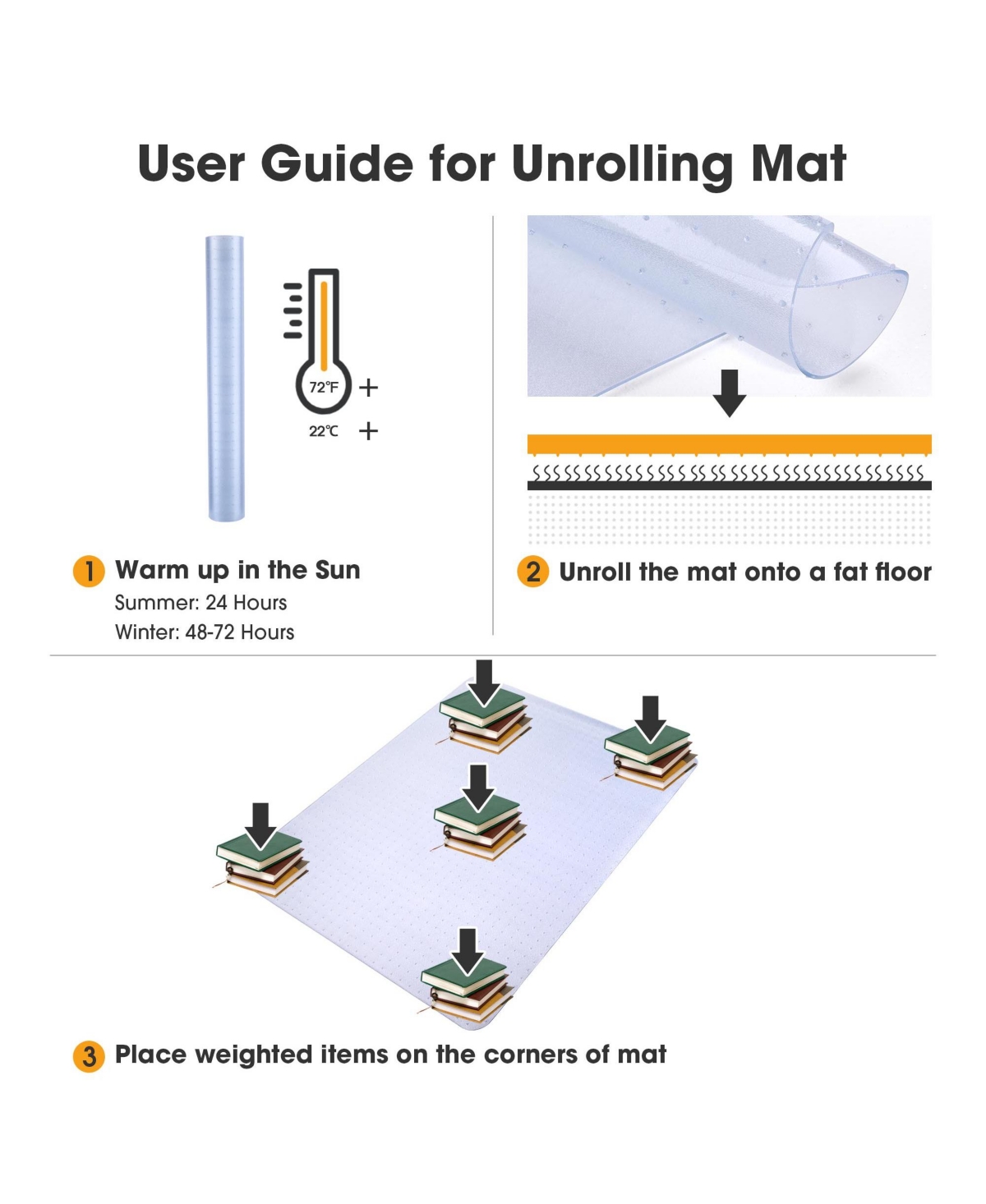 User Guide for Unrolling Mat

72℉ +

22℃ +

1 Warm up in the Sun
Summer: 24 Hours
Winter: 48-72 Hours

2 Unroll the mat onto a fat floor

3 Place weighted items on the corners of mat