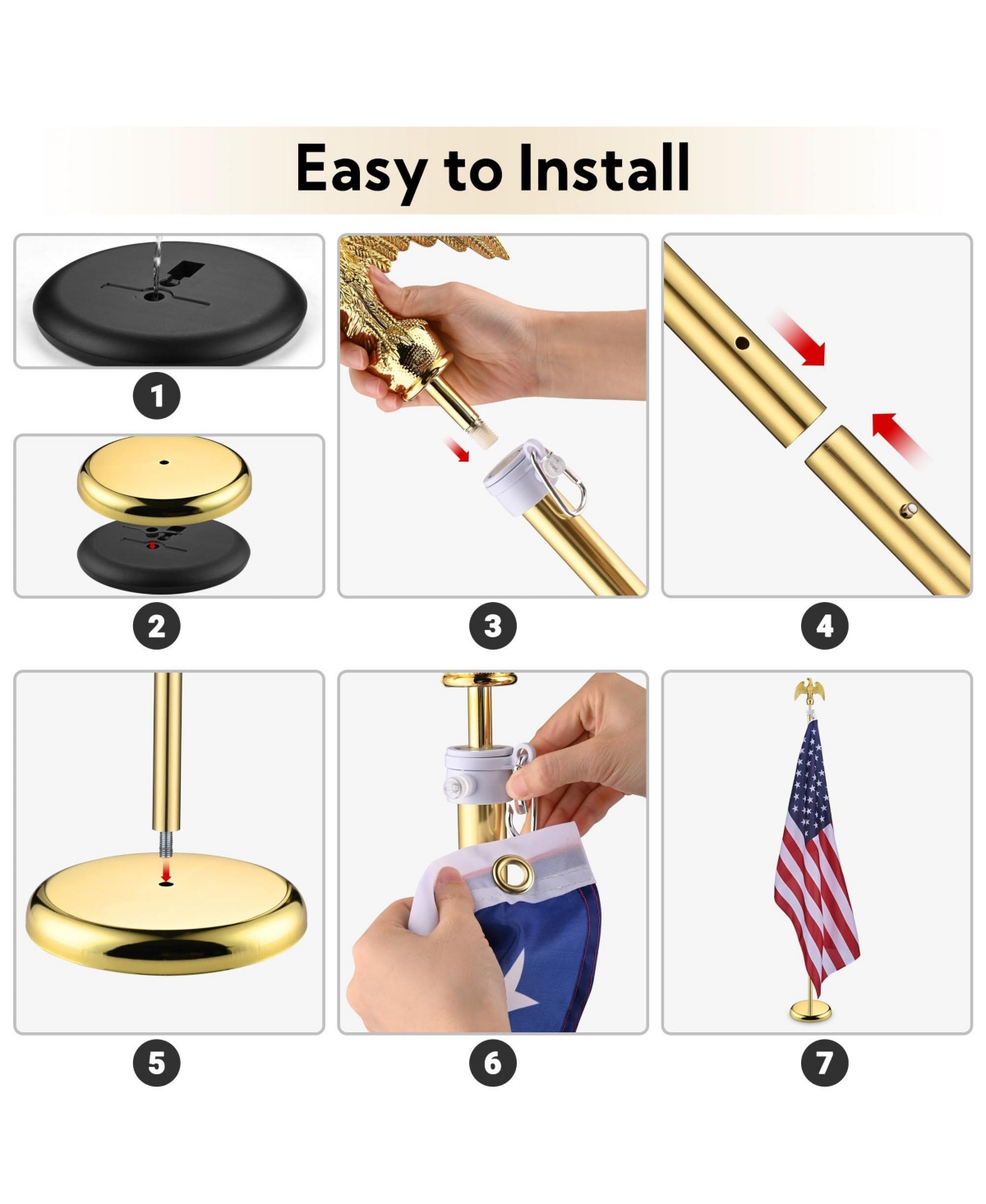 Easy to Install

1

2

3

4

5

6

7