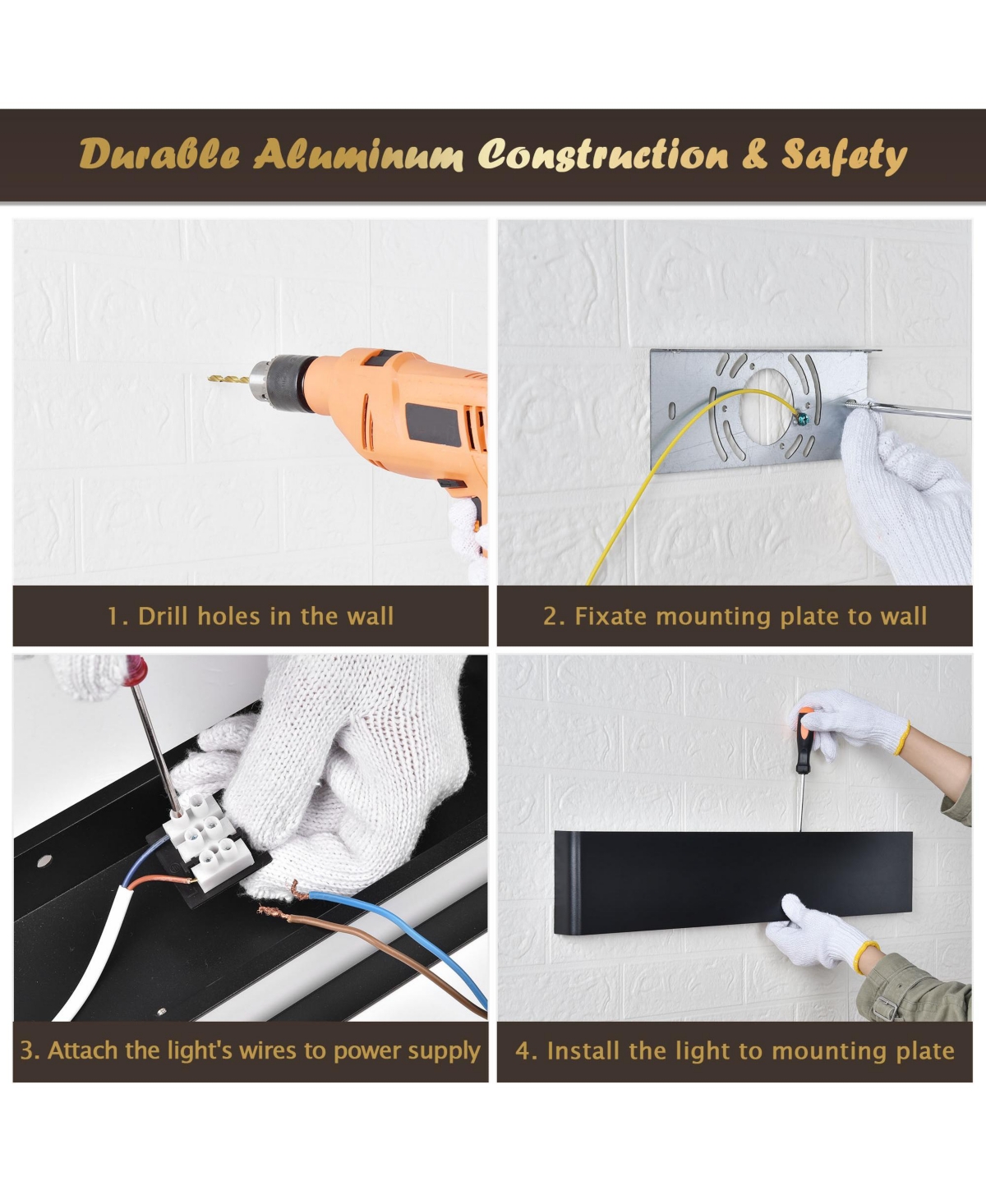 Durable Aluminum Construction & Safety

1. Drill holes in the wall

2. Fixate mounting plate to wall

3. Attach the light's wires to power supply

4. Install the light to mounting plate