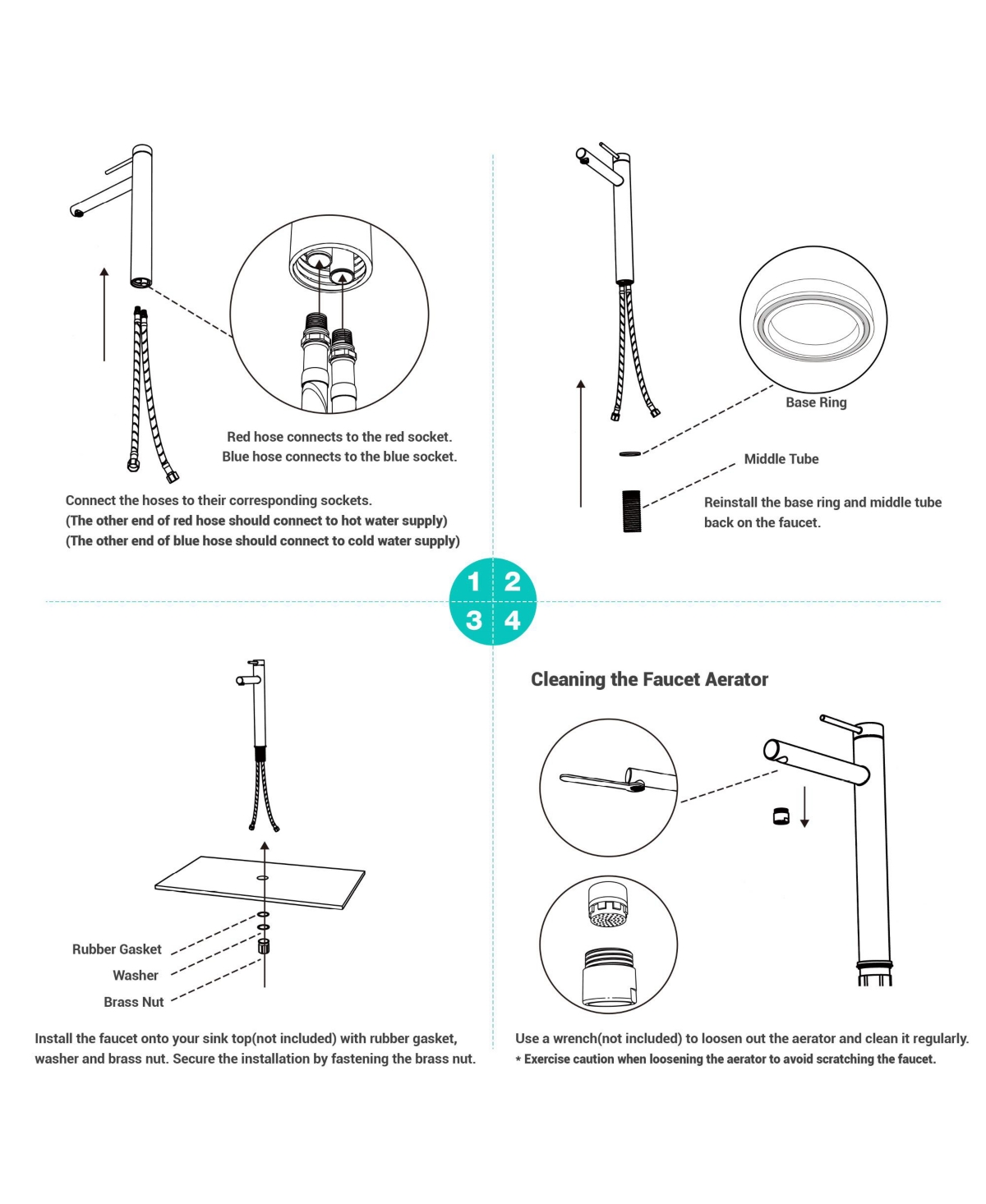 Red hose connects to the red socket.
Blue hose connects to the blue socket.

Connect the hoses to their corresponding sockets.
(The other end of red hose should connect to hot water supply)
(The other end of blue hose should connect to cold water supply)

Base Ring

Middle Tube

Reinstall the base ring and middle tube back on the faucet.

1 2
3 4

Rubber Gasket
Washer
Brass Nut

Install the faucet onto your sink top(not included) with rubber gasket, washer and brass nut. Secure the installation by fastening the brass nut.

Cleaning the Faucet Aerator

Use a wrench(not included) to loosen out the aerator and clean it regularly.
* Exercise caution when loosening the aerator to avoid scratching the faucet.