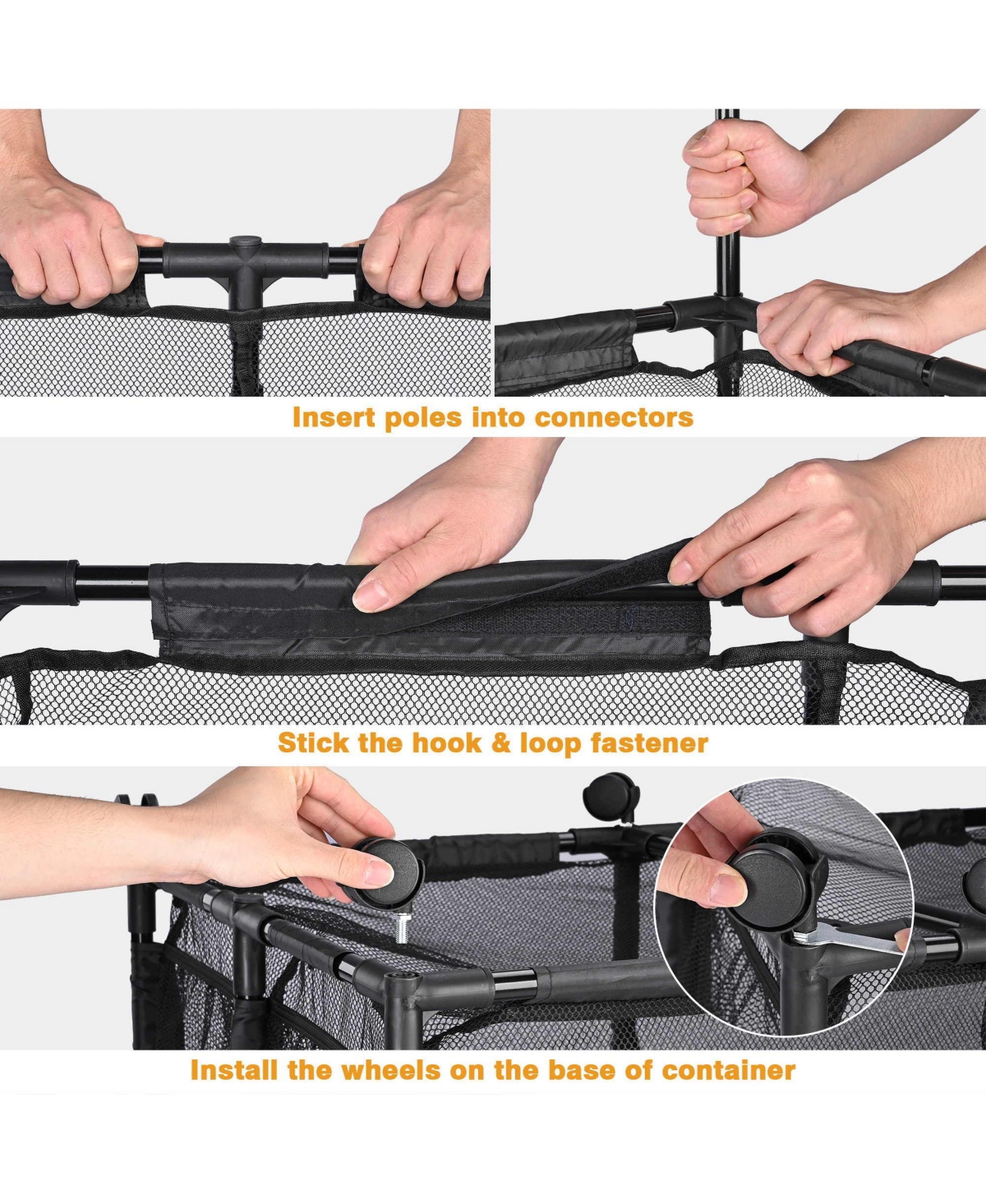 Insert poles into connectors

Stick the hook & loop fastener

Install the wheels on the base of container