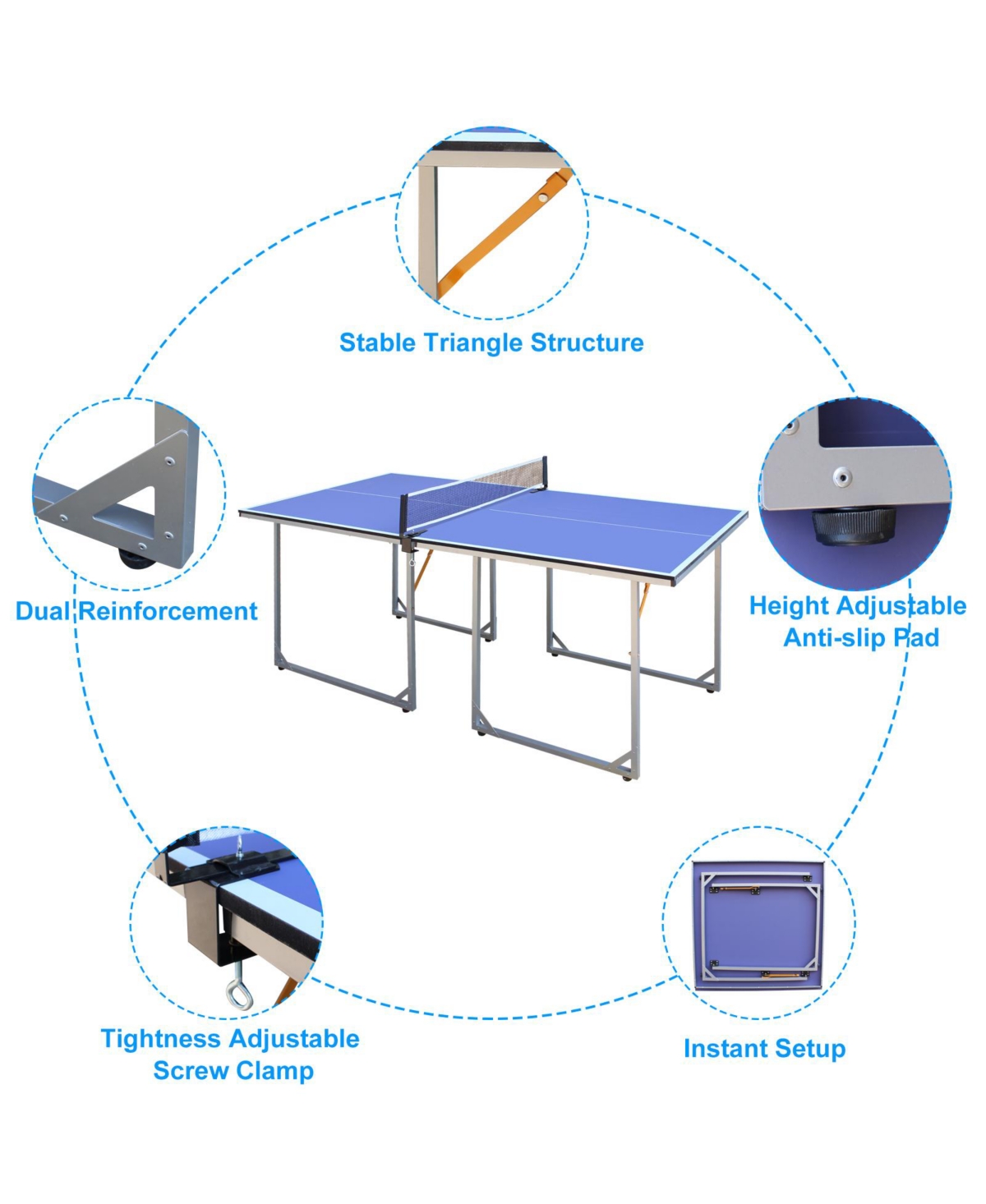 Stable Triangle Structure

Dual Reinforcement

Height Adjustable Anti-slip Pad

Tightness Adjustable Screw Clamp

Instant Setup