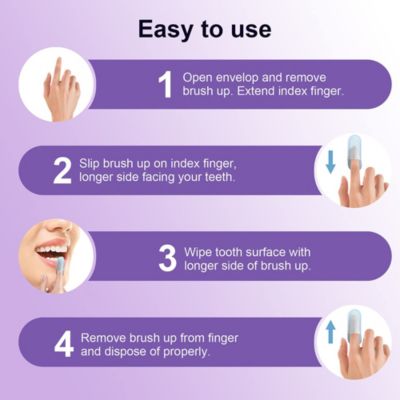 Easy to use

1 Open envelop and remove brush up. Extend index finger.

2 Slip brush up on index finger, longer side facing your teeth.

3 Wipe tooth surface with longer side of brush up.

4 Remove brush up from finger and dispose of properly.