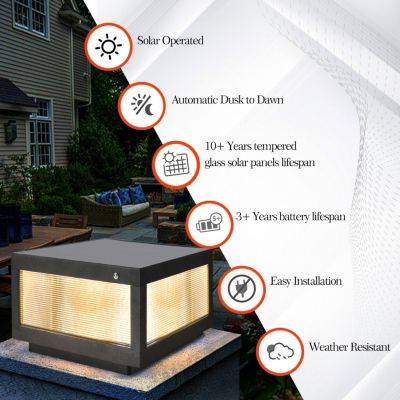 Solar Operated

Automatic Dusk to Dawn

10+ Years tempered glass solar panels lifespan

5+

3+ Years battery lifespan

Easy Installation

Weather Resistant