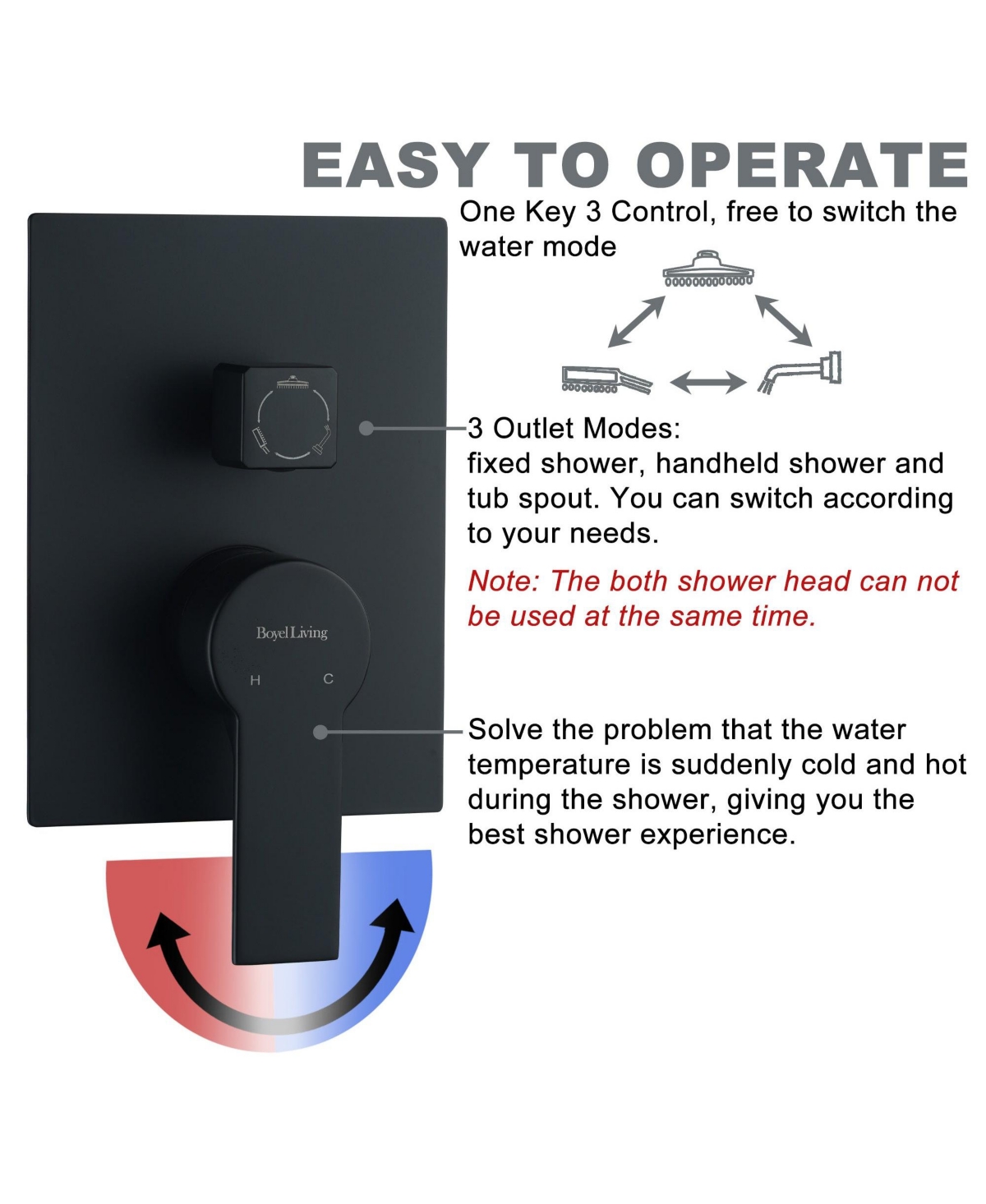 EASY TO OPERATE

One Key 3 Control, free to switch the water mode

3 Outlet Modes:
fixed shower, handheld shower and tub spout. You can switch according to your needs.

Note: The both shower head can not be used at the same time.

Boyel Living

H C

Solve the problem that the water temperature is suddenly cold and hot during the shower, giving you the best shower experience.