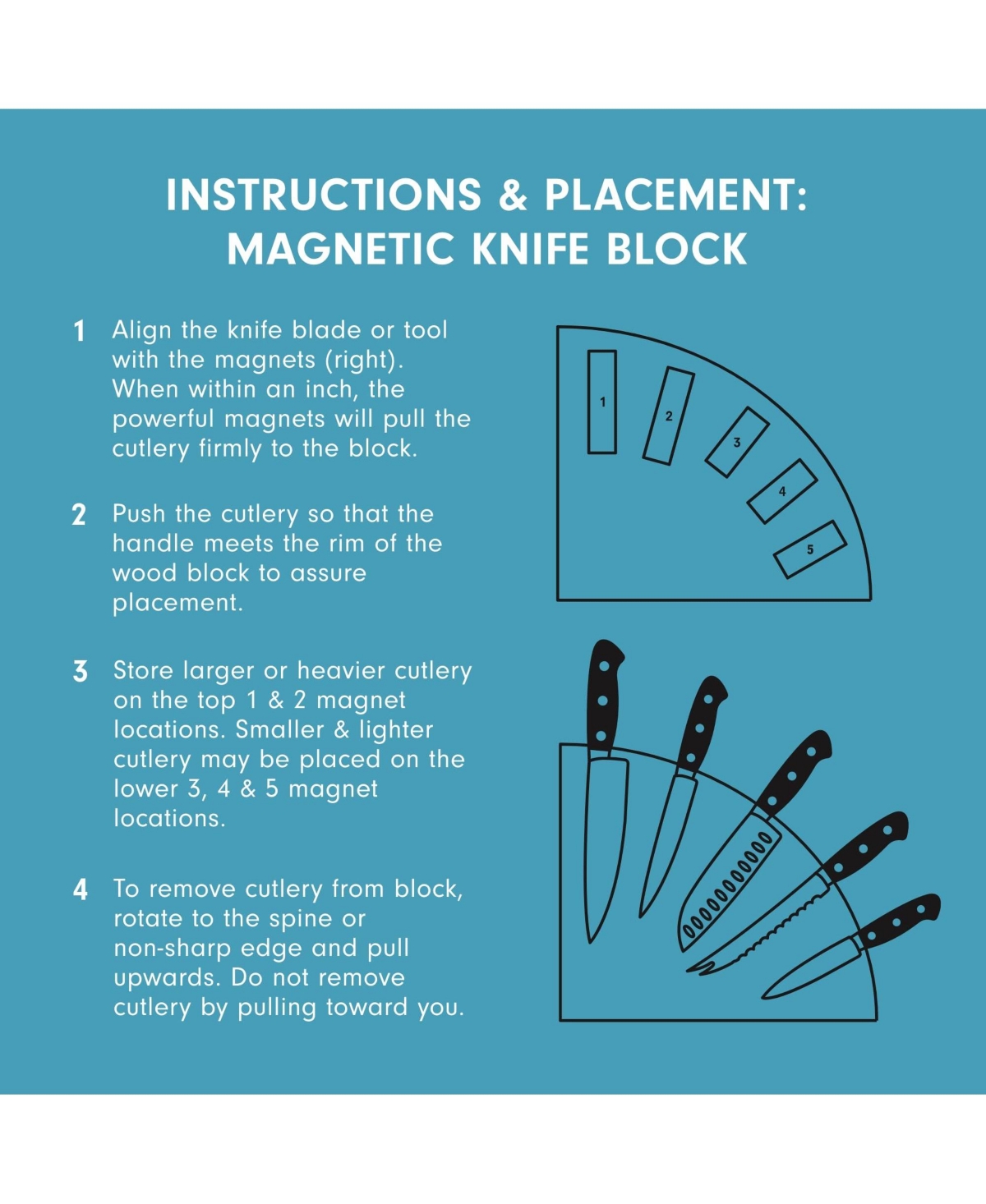 INSTRUCTIONS & PLACEMENT:
MAGNETIC KNIFE BLOCK

1 Align the knife blade or tool with the magnets (right). When within an inch, the powerful magnets will pull the cutlery firmly to the block.

2 Push the cutlery so that the handle meets the rim of the wood block to assure placement.

3 Store larger or heavier cutlery on the top 1 & 2 magnet locations. Smaller & lighter cutlery may be placed on the lower 3, 4 & 5 magnet locations.

4 To remove cutlery from block, rotate to the spine or non-sharp edge and pull upwards. Do not remove cutlery by pulling toward you.

1
2
3
4
5