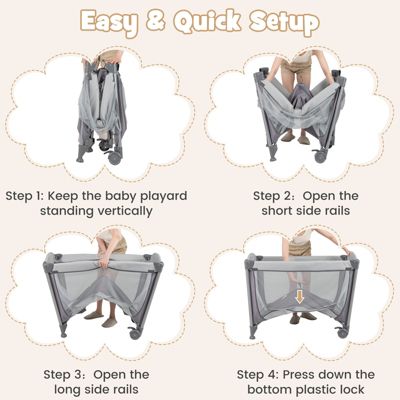 Easy & Quick Setup

Step 1: Keep the baby playard standing vertically

Step 2: Open the short side rails

Step 3: Open the long side rails

Step 4: Press down the bottom plastic lock