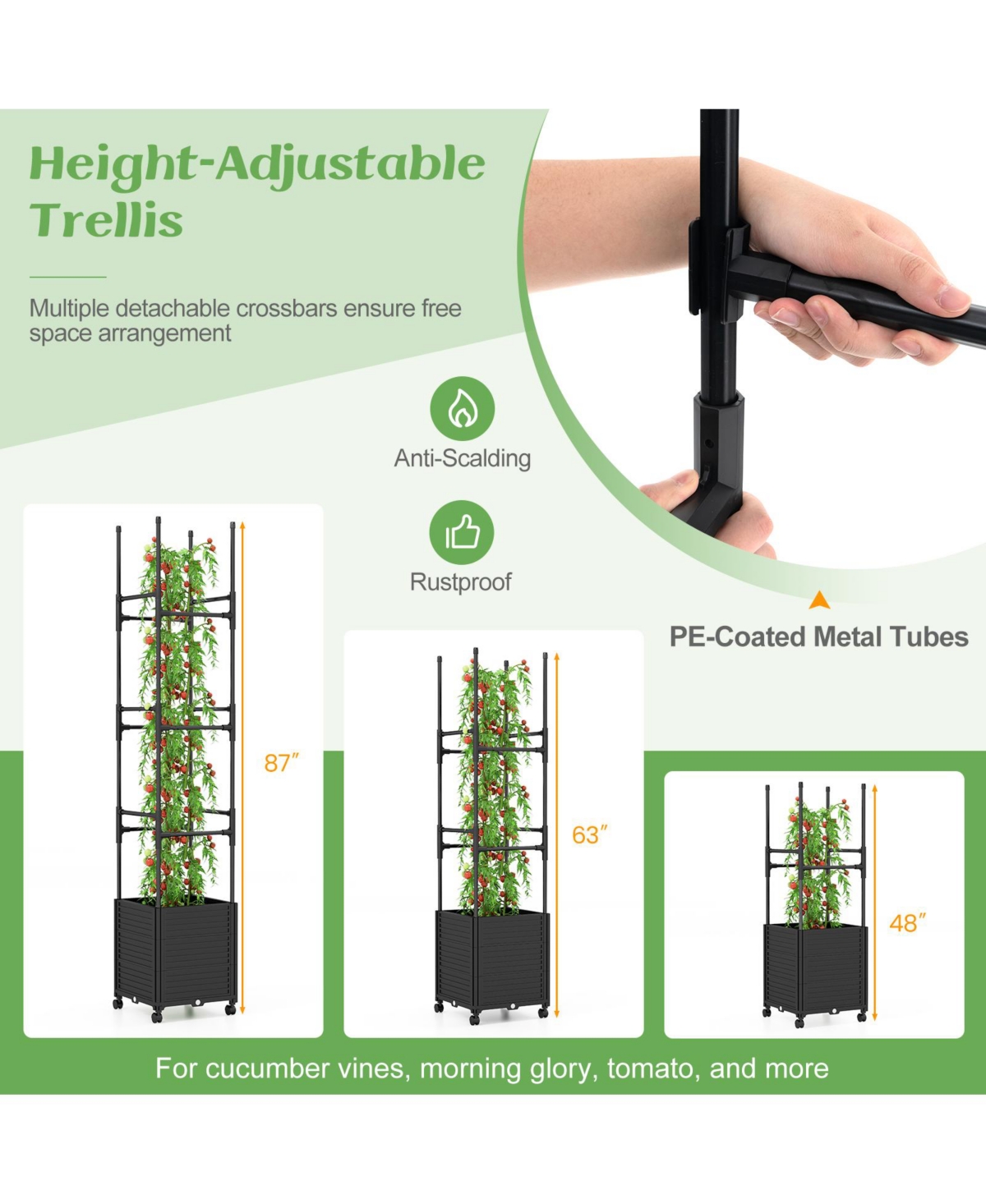 Height-Adjustable Trellis

Multiple detachable crossbars ensure free space arrangement

Anti-Scalding

Rustproof

PE-Coated Metal Tubes

87″

63″

48″

For cucumber vines, morning glory, tomato, and more