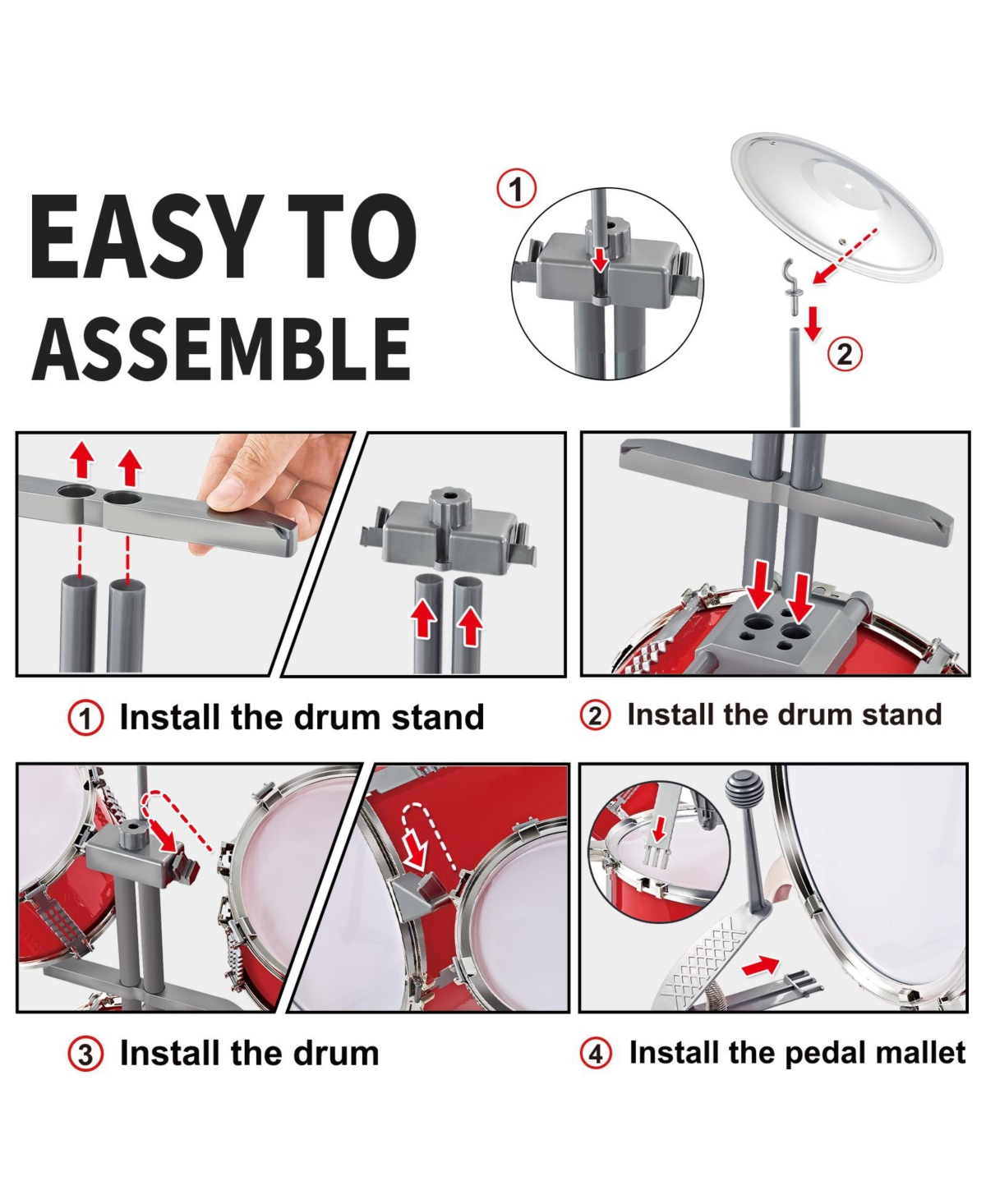 EASY TO ASSEMBLE

①

②

① Install the drum stand

② Install the drum stand

③ Install the drum

④ Install the pedal mallet