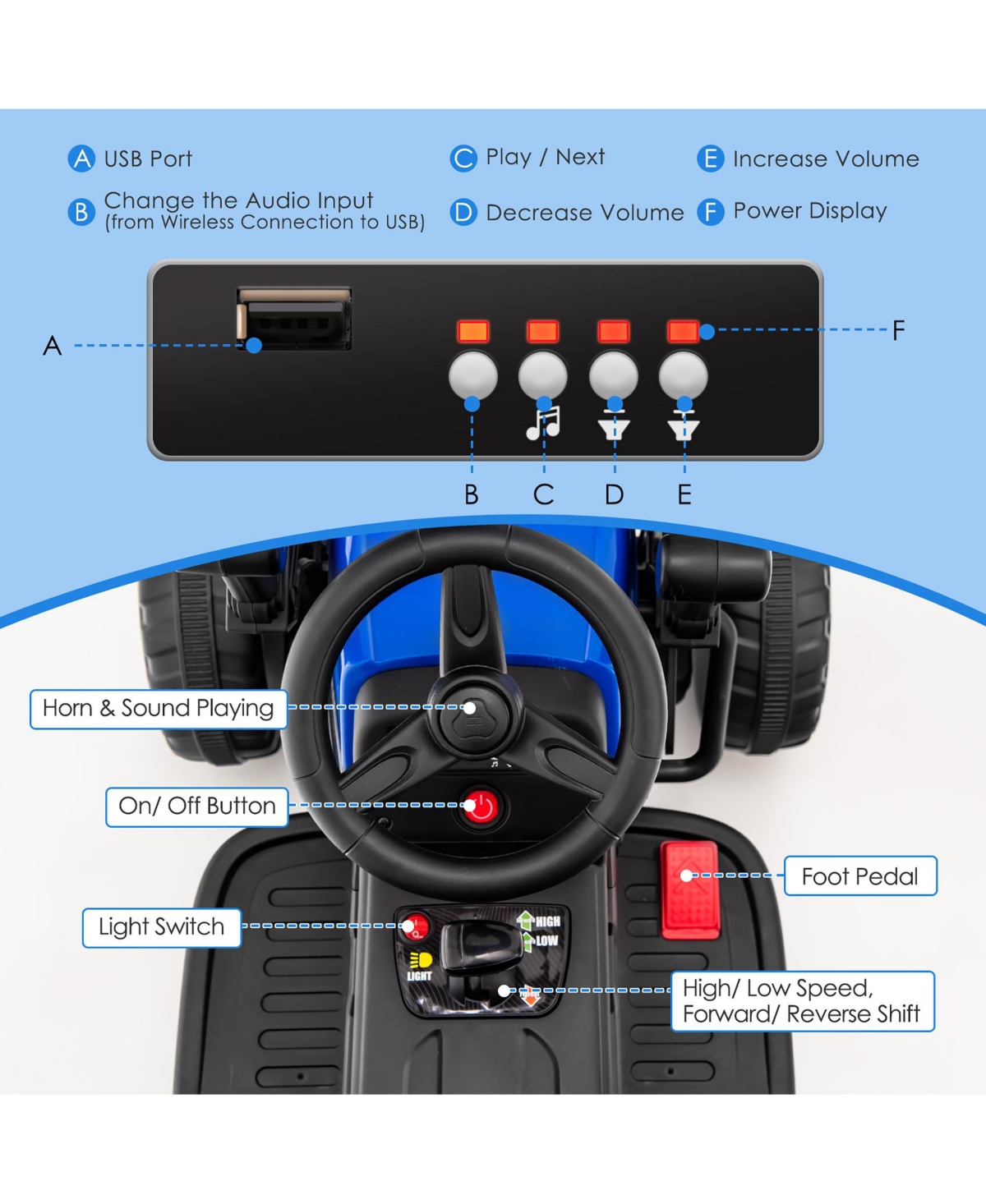 A USB Port
B Change the Audio Input (from Wireless Connection to USB)
C Play / Next
D Decrease Volume
E Increase Volume
F Power Display

A

F

B C D E

Horn & Sound Playing

On/ Off Button

Foot Pedal

Light Switch

HIGH
LOW
LIGHT

High/ Low Speed, Forward/ Reverse Shift