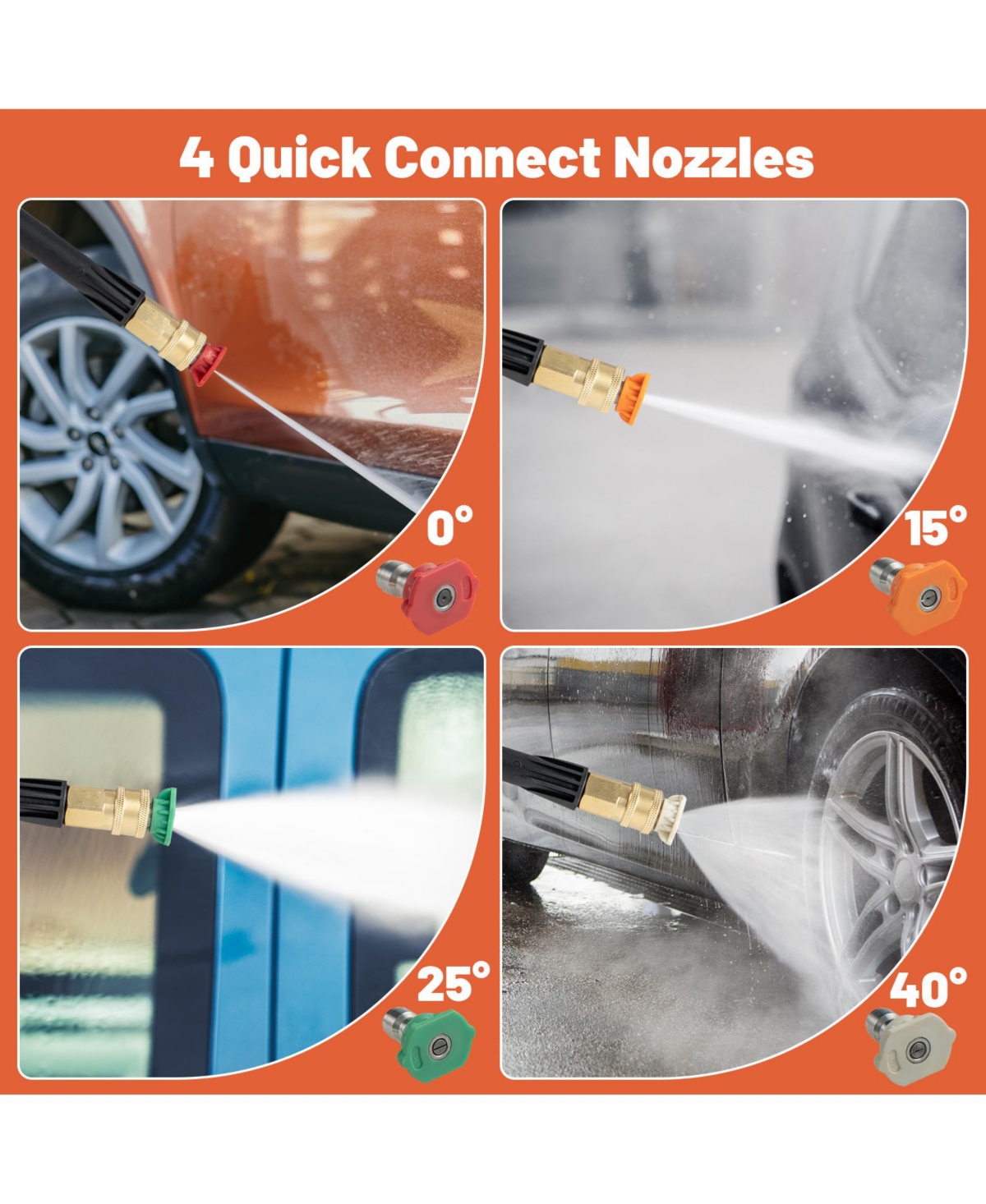 4 Quick Connect Nozzles

0°

15°

25°

40°