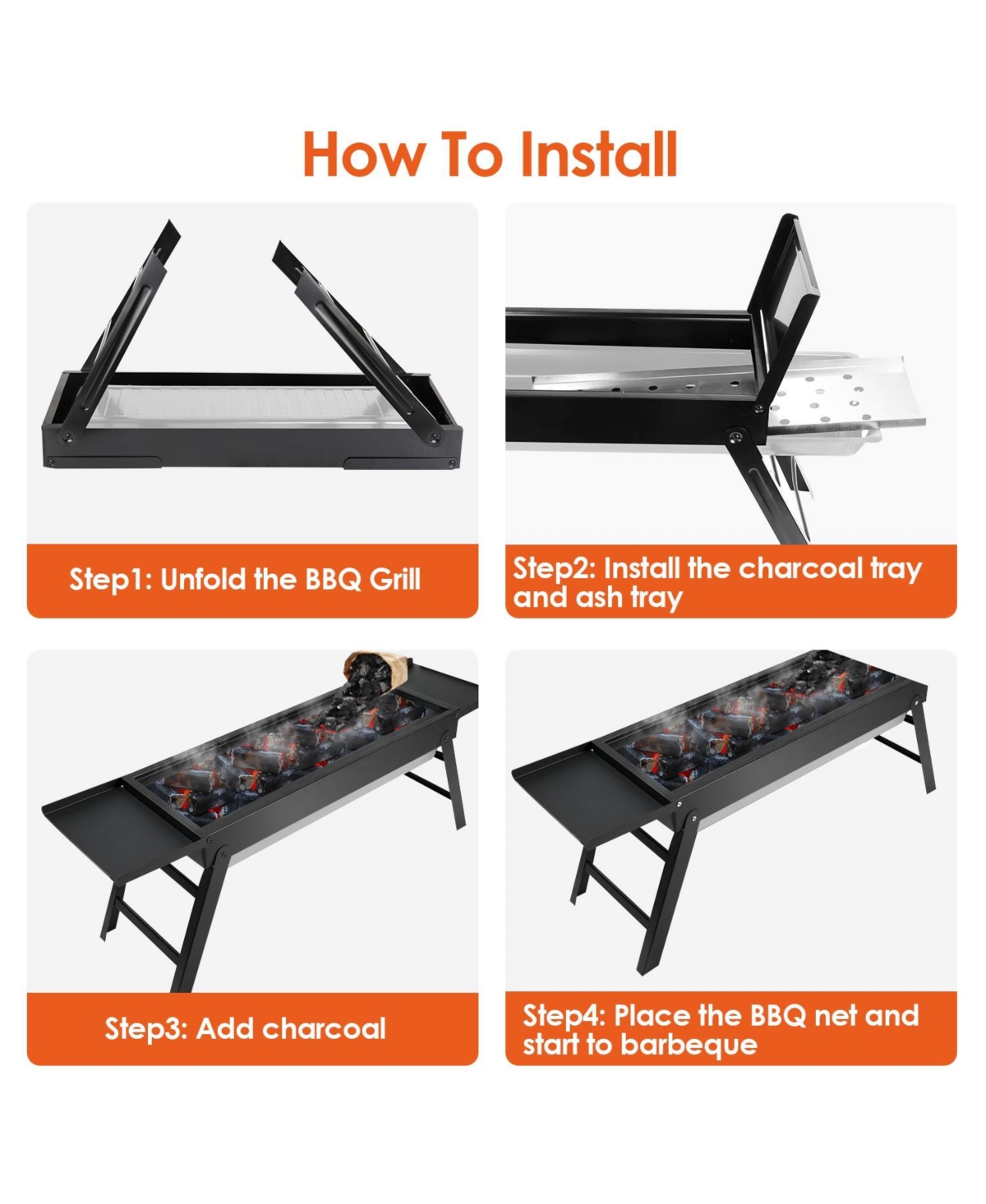 How To Install

Step1: Unfold the BBQ Grill

Step2: Install the charcoal tray and ash tray

Step3: Add charcoal

Step4: Place the BBQ net and start to barbeque